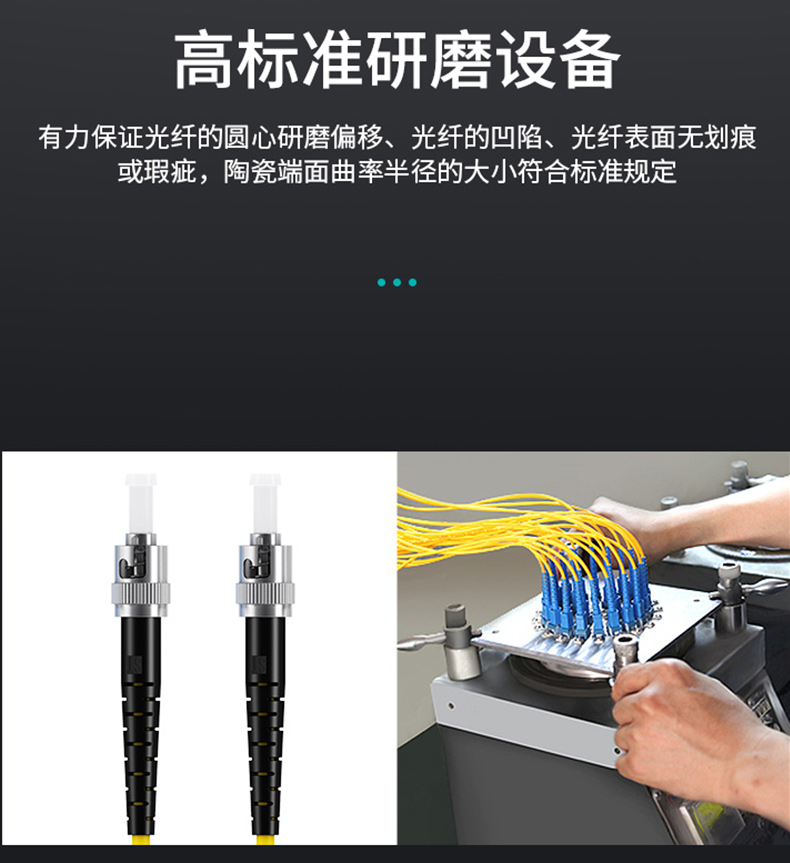 高标准研磨设备

有力保证光纤的圆心研磨偏移、光纤的凹陷、光纤表面无划痕或瑕疵，陶瓷端面曲率半径的大小符合标准规定