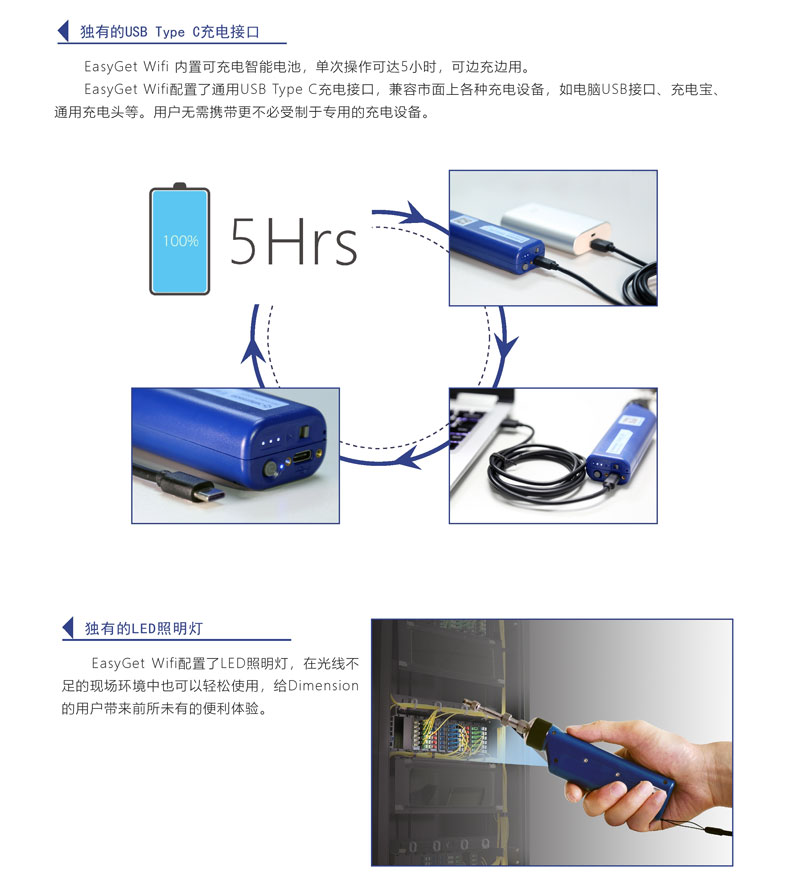 独有的USB Type C充电接口

EasyGet Wifi 内置可充电智能电池，单次操作可达5小时，可边充边用。

EasyGet Wifi配置了通用USB Type C充电接口，兼容市面上各种充电设备，如电脑USB接口、充电宝、通用充电头等。用户无需携带更不必受制于专用的充电设备。

100%

5Hrs

独有的LED照明灯

EasyGet Wifi配置了LED照明灯，在光线不足的现场环境中也可以轻松使用，给Dimension的用户带来前所未有的便利体验。