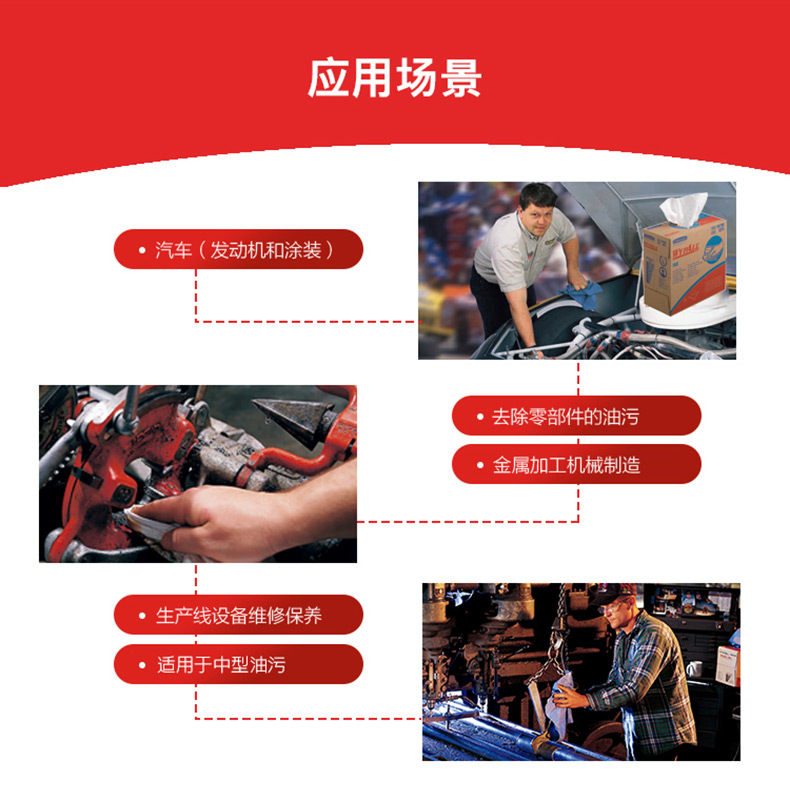 应用场景

• 汽车（发动机和涂装）

WYPALL

• 去除零部件的油污

• 金属加工机械制造

• 生产线设备维修保养

• 适用于中型油污