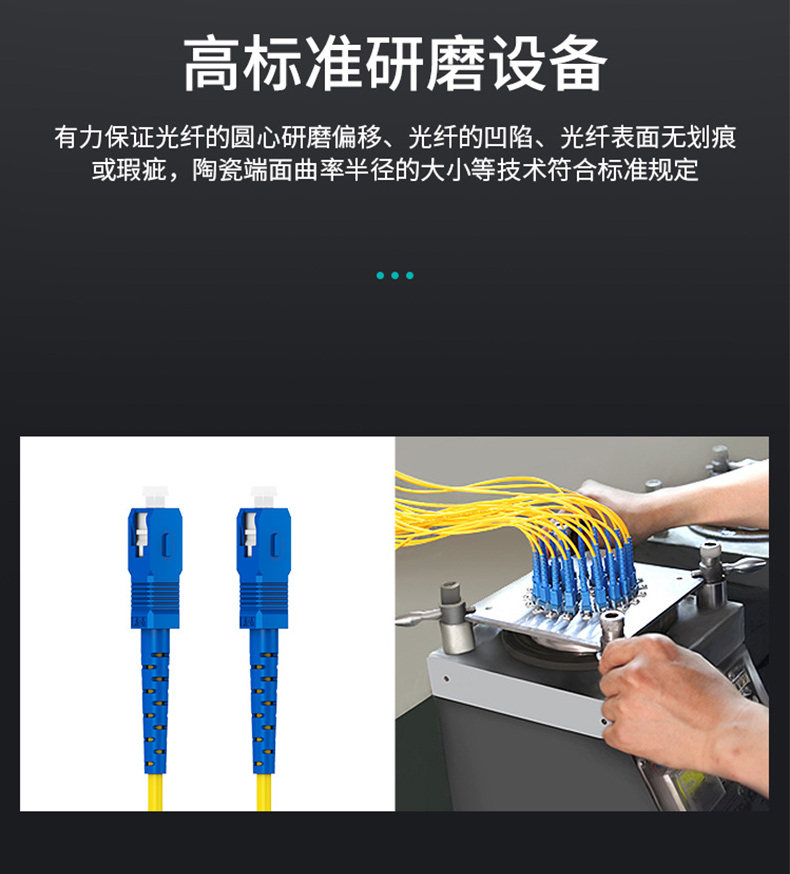 高标准研磨设备

有力保证光纤的圆心研磨偏移、光纤的凹陷、光纤表面无划痕或瑕疵，陶瓷端面曲率半径的大小等技术符合标准规定