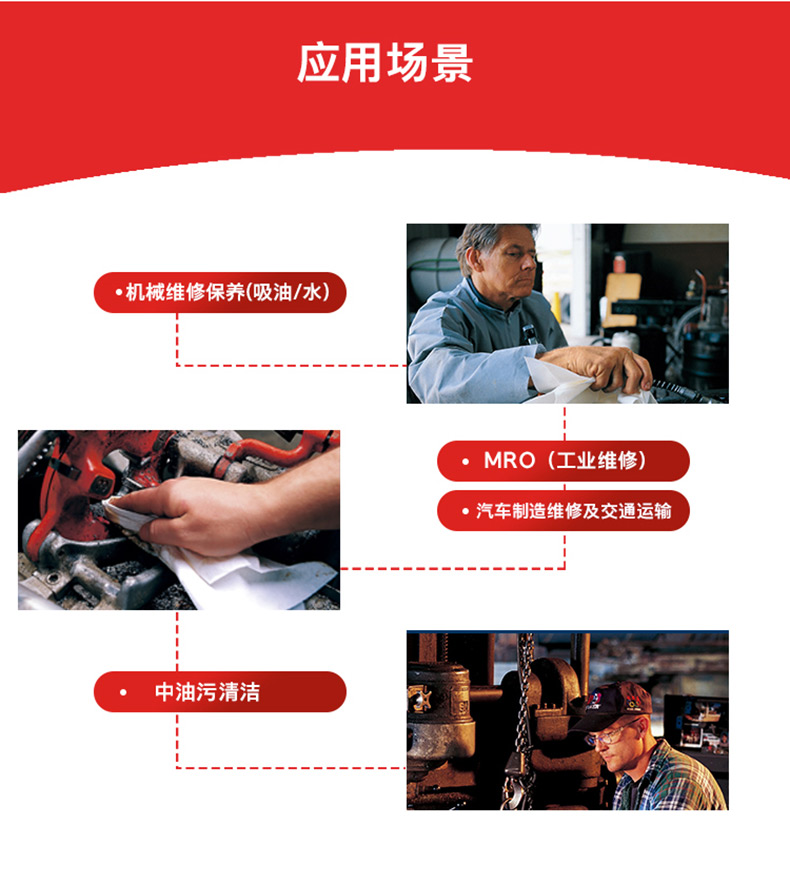 应用场景

•机械维修保养(吸油/水)

• MRO（工业维修）

• 汽车制造维修及交通运输

• 中油污清洁