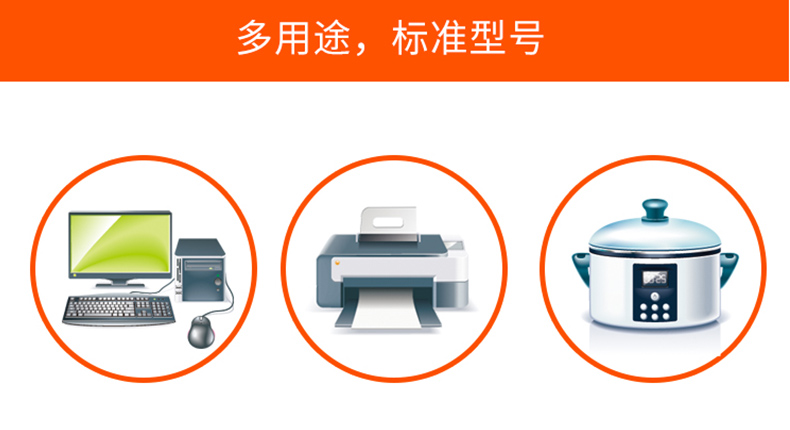 多用途，标准型号