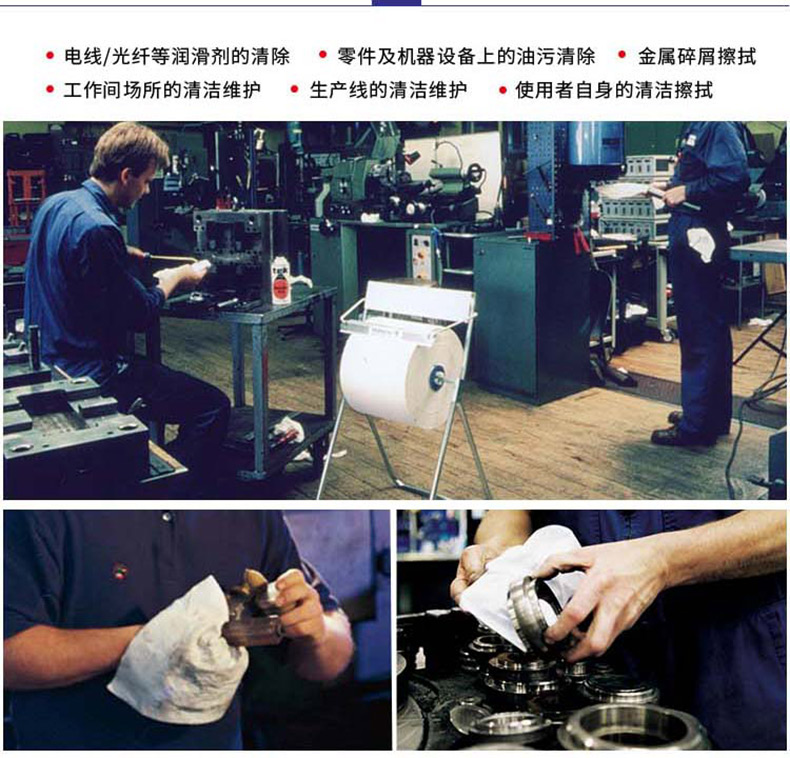 • 电线/光纤等润滑剂的清除 • 零件及机器设备上的油污清除 • 金属碎屑擦拭
• 工作间场所的清洁维护 • 生产线的清洁维护 • 使用者自身的清洁擦拭