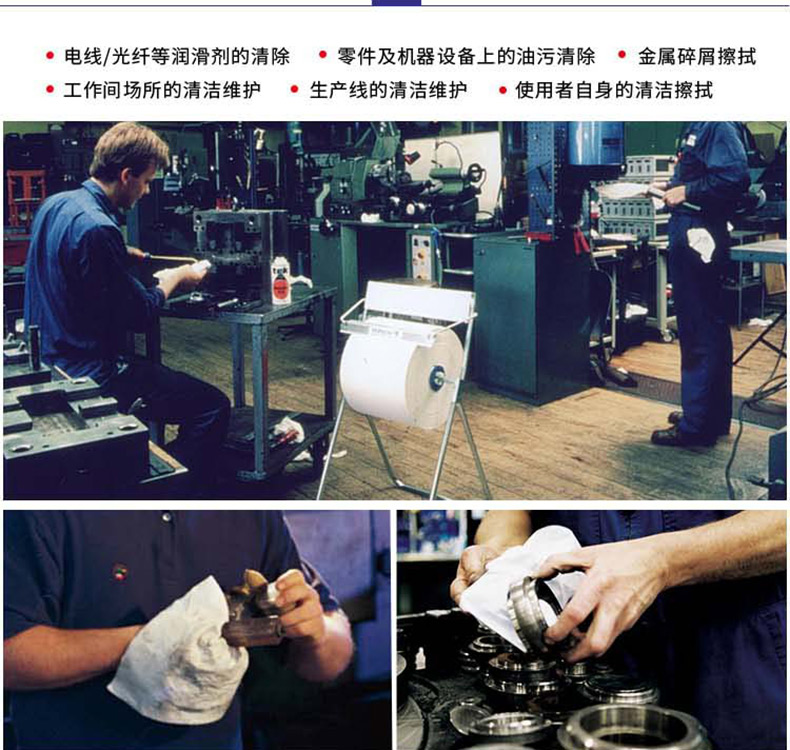 • 电线/光纤等润滑剂的清除 • 零件及机器设备上的油污清除 • 金属碎屑擦拭
• 工作间场所的清洁维护 • 生产线的清洁维护 • 使用者自身的清洁擦拭