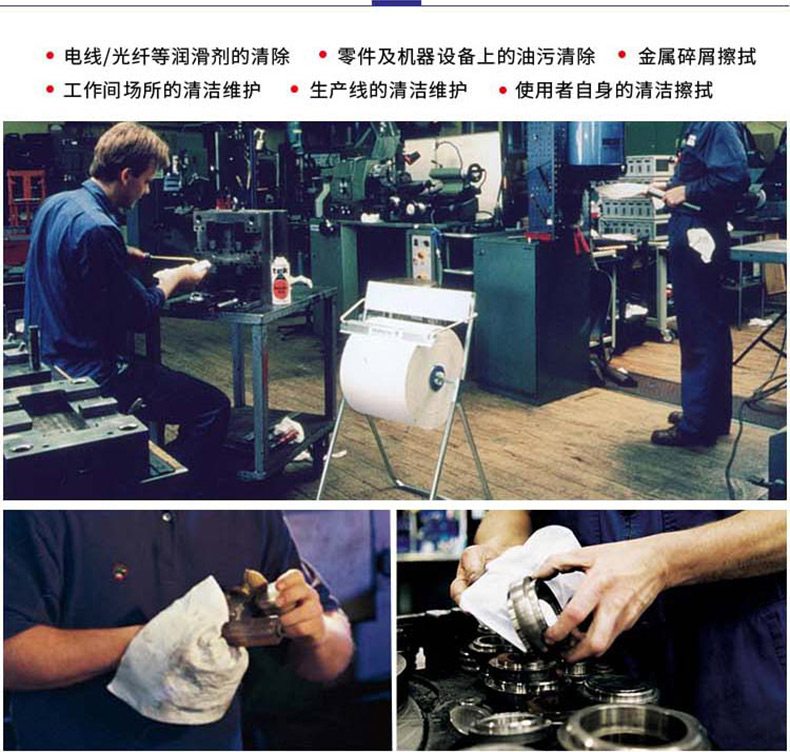 • 电线/光纤等润滑剂的清除 • 零件及机器设备上的油污清除 • 金属碎屑擦拭
• 工作间场所的清洁维护 • 生产线的清洁维护 • 使用者自身的清洁擦拭