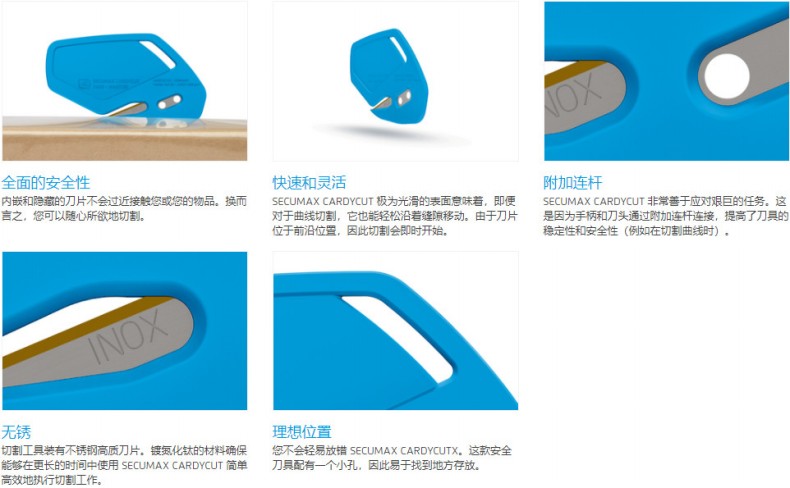 全面的安全性

内嵌和隐藏的刀片不会过近接触您或您的物品。换而言之，您可以随心所欲地切割。

快速和灵活

SECUMAX CARDYCUT 极为光滑的表面意味着，即便对于曲线切割，它也能轻松沿着缝隙移动。由于刀片位于前沿位置，因此切割会即时开始。

INOX

附加连杆

SECUMAX CARDYCUT 非常善于应对艰巨的任务。这是因为手柄和刀头通过附加连杆连接，提高了刀具的稳定性和安全性（例如在切割曲线时）。

INOX

无锈

切割工具装有不锈钢高质刀片。镀氮化钛的材料确保能够在更长的时间中使用 SECUMAX CARDYCUT 简单高效地执行切割工作。

理想位置

您不会轻易放错 SECUMAX CARDYCUTX。这款安全刀具配有一个小孔，因此易于找到地方存放。