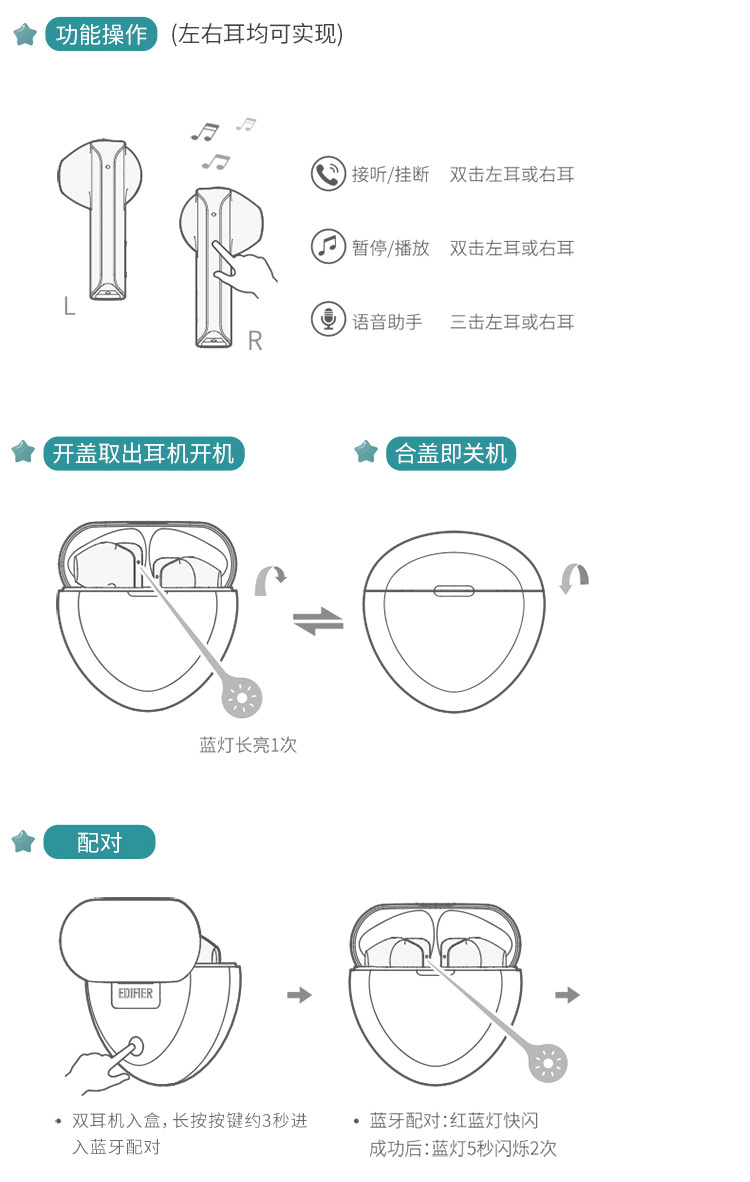 功能操作 (左右耳均可实现)

L
R

接听/挂断 双击左耳或右耳
暂停/播放 双击左耳或右耳
语音助手 三击左耳或右耳

开盖取出耳机开机
合盖即关机

蓝灯长亮1次

配对

EDIFIER

• 双耳机入盒，长按按键约3秒进入蓝牙配对

• 蓝牙配对：红蓝灯快闪
成功后：蓝灯5秒闪烁2次