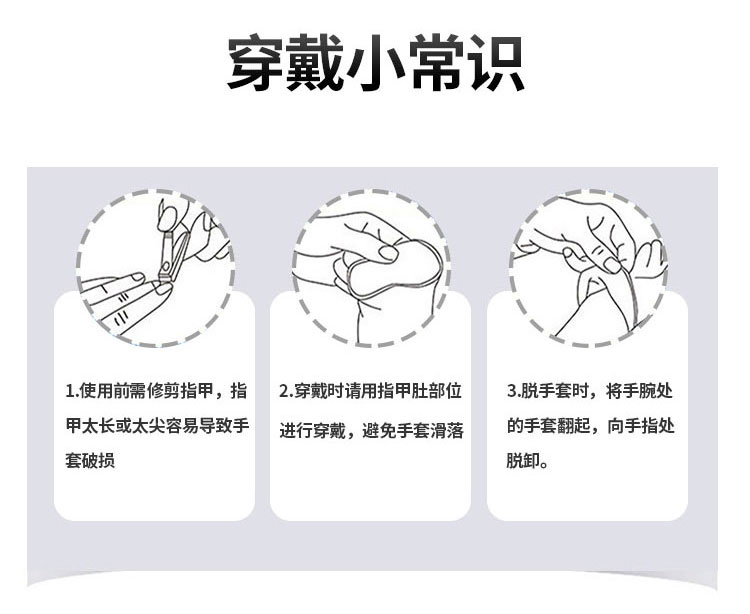 穿戴小常识

1.使用前需修剪指甲，指甲太长或太尖容易导致手套破损

2.穿戴时请用指甲肚部位进行穿戴，避免手套滑落

3.脱手套时，将手腕处的手套翻起，向手指处脱卸。