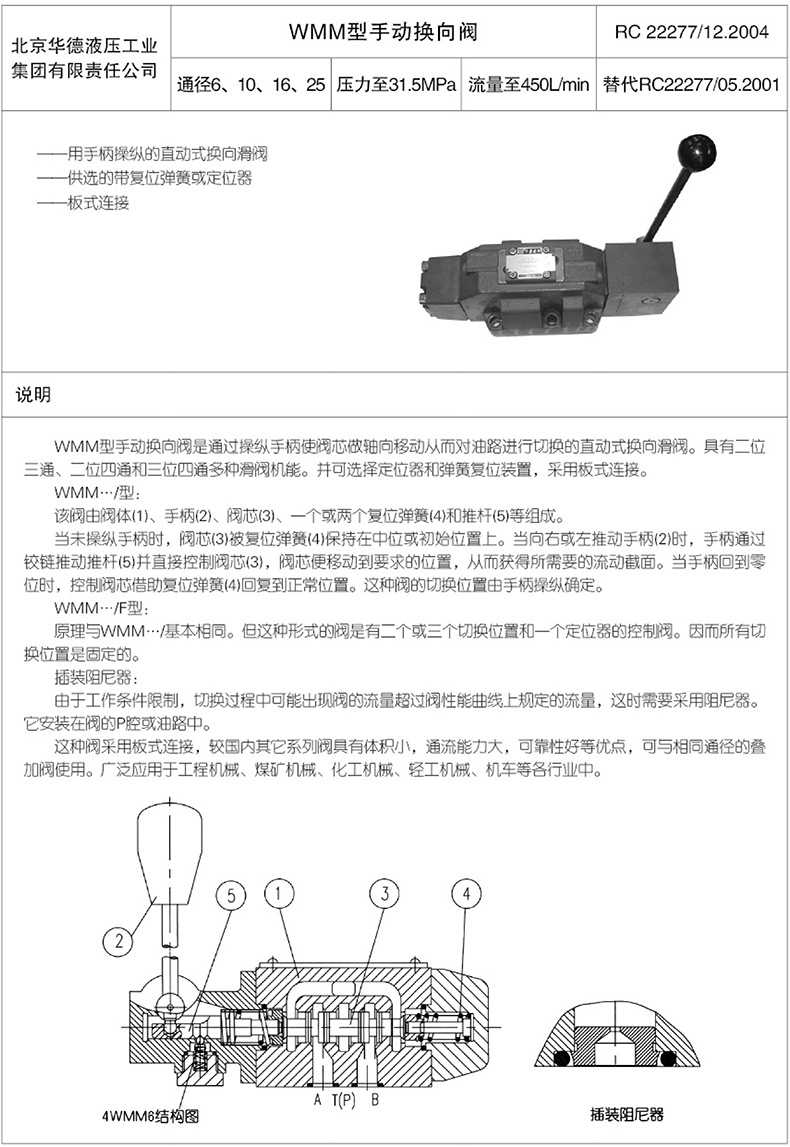 | 北京华德液压工业集团有限责任公司 | WMM型手动换向阀 | | | RC 22277/12.2004 |
|---|---|---|---|---|
| | 通径6、10、16、25 | 压力至31.5MPa | 流量至450L/min | 替代RC22277/05.2001 |

——用手柄操纵的直动式换向滑阀
——供选的带复位弹簧或定位器
——板式连接

说明

WMM型手动换向阀是通过操纵手柄使阀芯做轴向移动从而对油路进行切换的直动式换向滑阀。具有二位三通、二位四通和三位四通多种滑阀机能。并可选择定位器和弹簧复位装置，采用板式连接。

WMM…/型：

该阀由阀体(1)、手柄(2)、阀芯(3)、一个或两个复位弹簧(4)和推杆(5)等组成。

当未操纵手柄时，阀芯(3)被复位弹簧(4)保持在中位或初始位置上。当向右或左推动手柄(2)时，手柄通过铰链推动推杆(5)并直接控制阀芯(3)，阀芯便移动到要求的位置，从而获得所需要的流动截面。当手柄回到零位时，控制阀芯借助复位弹簧(4)回复到正常位置。这种阀的切换位置由手柄操纵确定。

WMM…/F型：

原理与WMM…/基本相同。但这种形式的阀是有二个或三个切换位置和一个定位器的控制阀。因而所有切换位置是固定的。

插装阻尼器：

由于工作条件限制，切换过程中可能出现阀的流量超过阀性能曲线上规定的流量，这时需要采用阻尼器。它安装在阀的P腔或油路中。

这种阀采用板式连接，较国内其它系列阀具有体积小，通流能力大，可靠性好等优点，可与相同通径的叠加阀使用。广泛应用于工程机械、煤矿机械、化工机械、轻工机械、机车等各行业中。

2 5 1 3 4

A T(P) B

4WMM6结构图

插装阻尼器