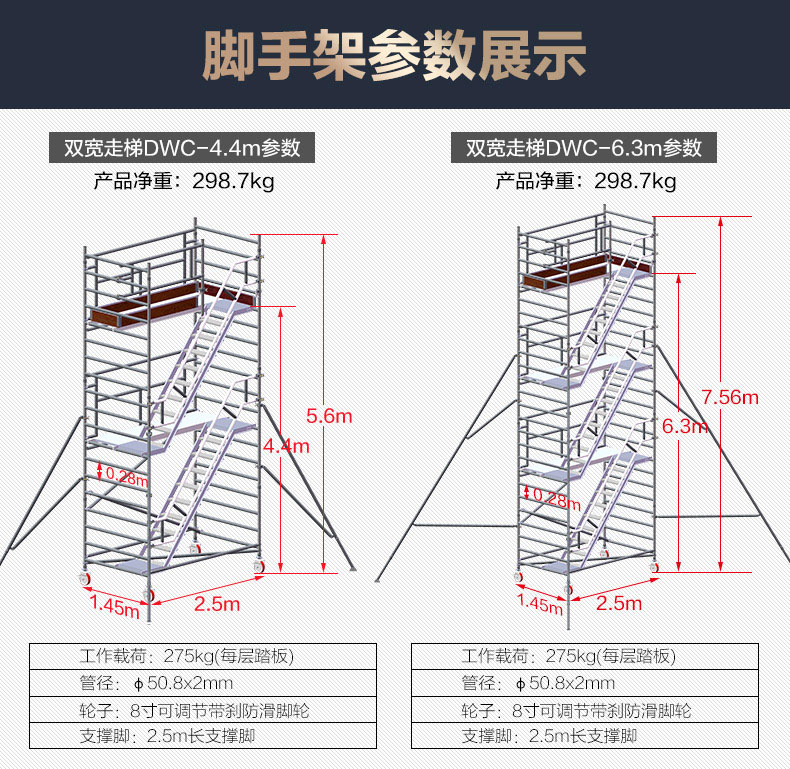 脚手架参数展示

双宽走梯DWC-4.4m参数
产品净重：298.7kg

5.6m
4.4m
0.28m
1.45m
2.5m

| 工作载荷：275kg(每层踏板) |
|---|
| 管径：ϕ50.8x2mm |
| 轮子：8寸可调节带刹防滑脚轮 |
| 支撑脚：2.5m长支撑脚 |

双宽走梯DWC-6.3m参数
产品净重：298.7kg

7.56m
6.3m
0.28m
1.45m
2.5m

| 工作载荷：275kg(每层踏板) |
|---|
| 管径：ϕ50.8x2mm |
| 轮子：8寸可调节带刹防滑脚轮 |
| 支撑脚：2.5m长支撑脚 |