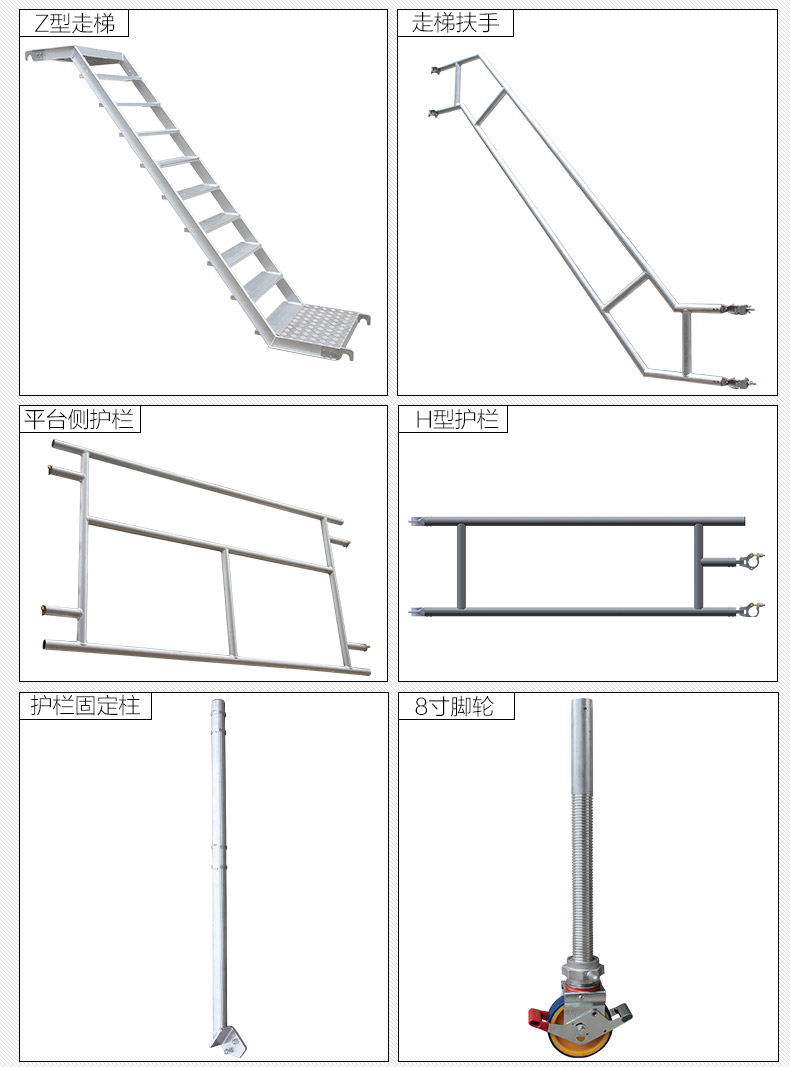 Z型走梯

走梯扶手

平台侧护栏

H型护栏

护栏固定柱

8寸脚轮