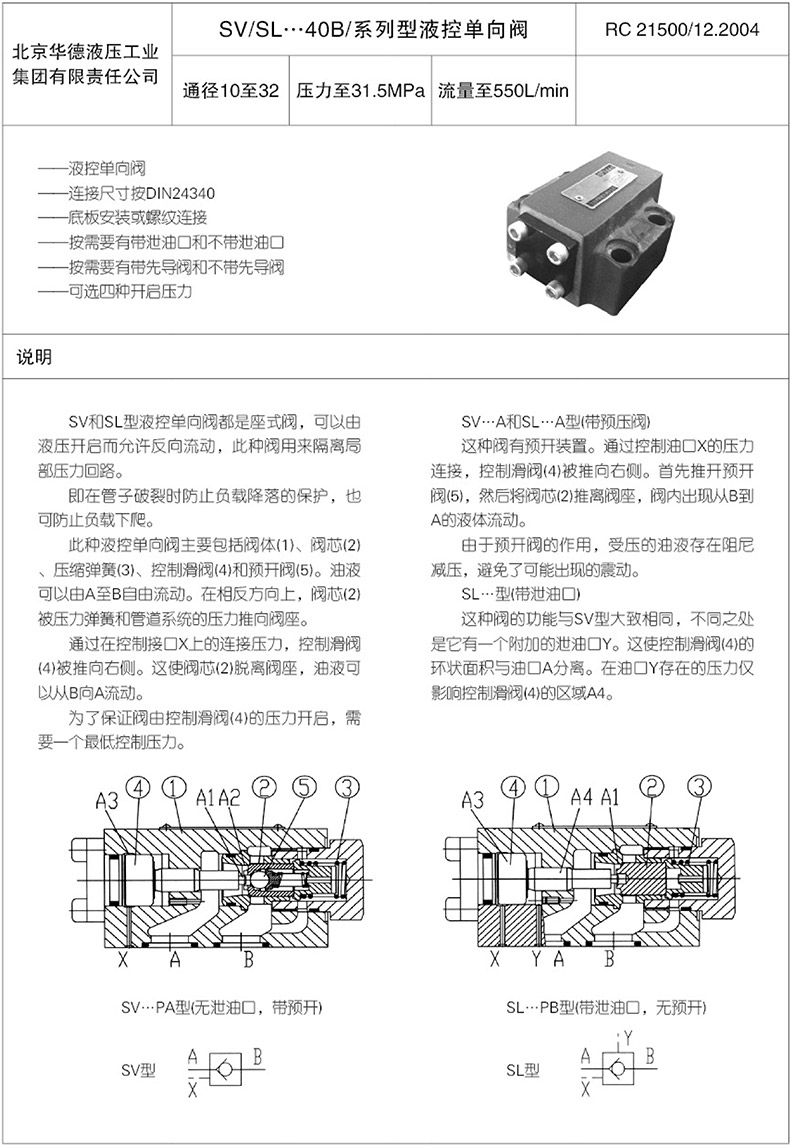 | 北京华德液压工业集团有限责任公司 | SV/SL…40B/系列型液控单向阀 | | | RC 21500/12.2004 |
|---|---|---|---|---|
| | 通径10至32 | 压力至31.5MPa | 流量至550L/min | |

——液控单向阀
——连接尺寸按DIN24340
——底板安装或螺纹连接
——按需要有带泄油口和不带泄油口
——按需要有带先导阀和不带先导阀
——可选四种开启压力

说明

SV和SL型液控单向阀都是座式阀，可以由液压开启而允许反向流动，此种阀用来隔离局部压力回路。

即在管子破裂时防止负载降落的保护，也可防止负载下爬。

此种液控单向阀主要包括阀体(1)、阀芯(2)、压缩弹簧(3)、控制滑阀(4)和预开阀(5)。油液可以由A至B自由流动。在相反方向上，阀芯(2)被压力弹簧和管道系统的压力推向阀座。

通过在控制接口X上的连接压力，控制滑阀(4)被推向右侧。这使阀芯(2)脱离阀座，油液可以从B向A流动。

为了保证阀由控制滑阀(4)的压力开启，需要一个最低控制压力。

SV…A和SL…A型(带预压阀)

这种阀有预开装置。通过控制油口X的压力连接，控制滑阀(4)被推向右侧。首先推开预开阀(5)，然后将阀芯(2)推离阀座，阀内出现从B到A的液体流动。

由于预开阀的作用，受压的油液存在阻尼减压，避免了可能出现的震动。

SL…型(带泄油口)

这种阀的功能与SV型大致相同，不同之处是它有一个附加的泄油口Y。这使控制滑阀(4)的环状面积与油口A分离。在油口Y存在的压力仅影响控制滑阀(4)的区域A4。

A3 ④ ① A1 A2 ② ⑤ ③
X A B

SV…PA型(无泄油口，带预开)

SV型 A B X

A3 ④ ① A4 A1 ② ③
X Y A B

SL…PB型(带泄油口，无预开)

SL型 A Y B X