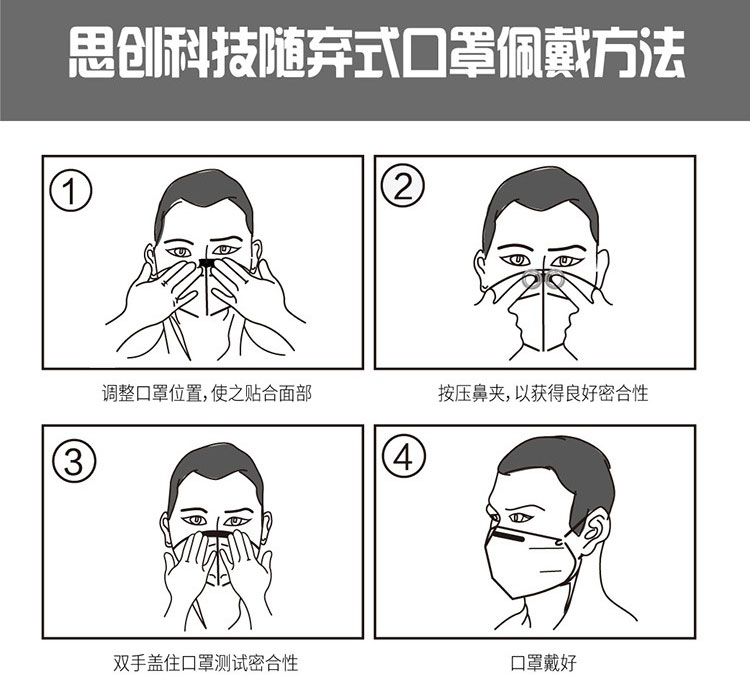 思创科技随弃式口罩佩戴方法

①

调整口罩位置，使之贴合面部

②

按压鼻夹，以获得良好密合性

③

双手盖住口罩测试密合性

④

口罩戴好