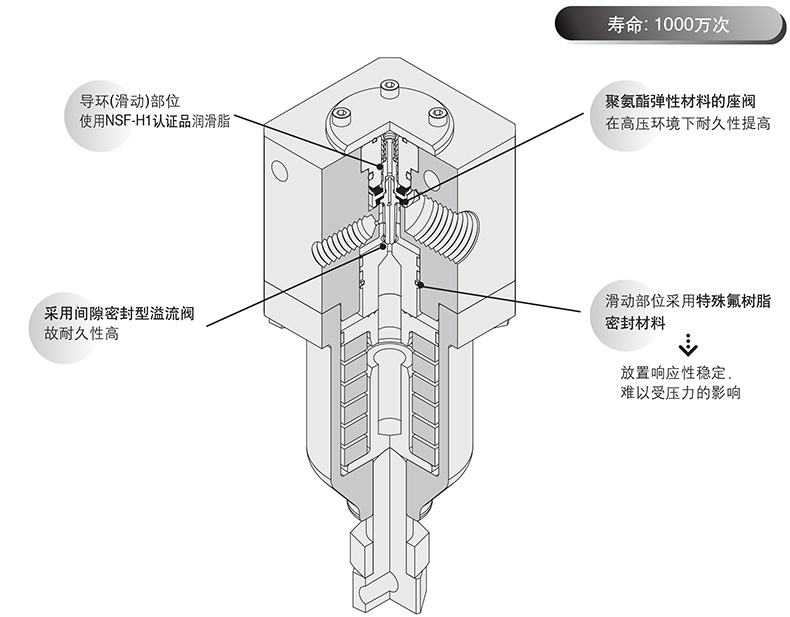 寿命: 1000万次

导环(滑动)部位
使用NSF-H1认证品润滑脂

聚氨酯弹性材料的座阀
在高压环境下耐久性提高

采用间隙密封型溢流阀
故耐久性高

滑动部位采用特殊氟树脂密封材料

放置响应性稳定,
难以受压力的影响