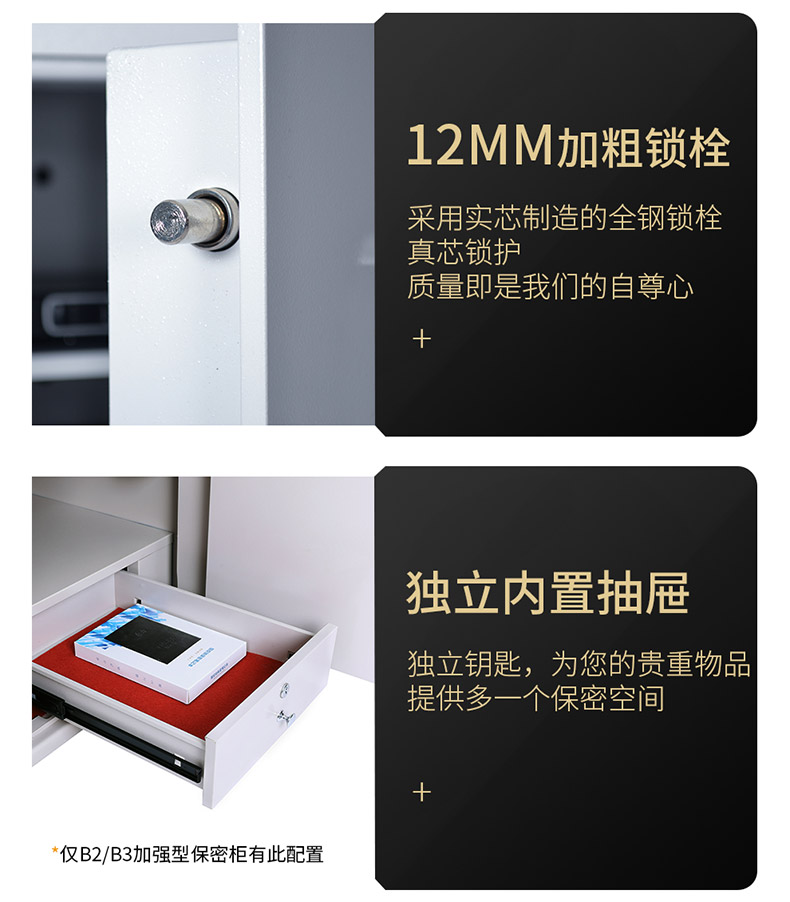 12MM加粗锁栓

采用实芯制造的全钢锁栓
真芯锁护
质量即是我们的自尊心

+

独立内置抽屉

独立钥匙，为您的贵重物品
提供多一个保密空间

+

*仅B2/B3加强型保密柜有此配置