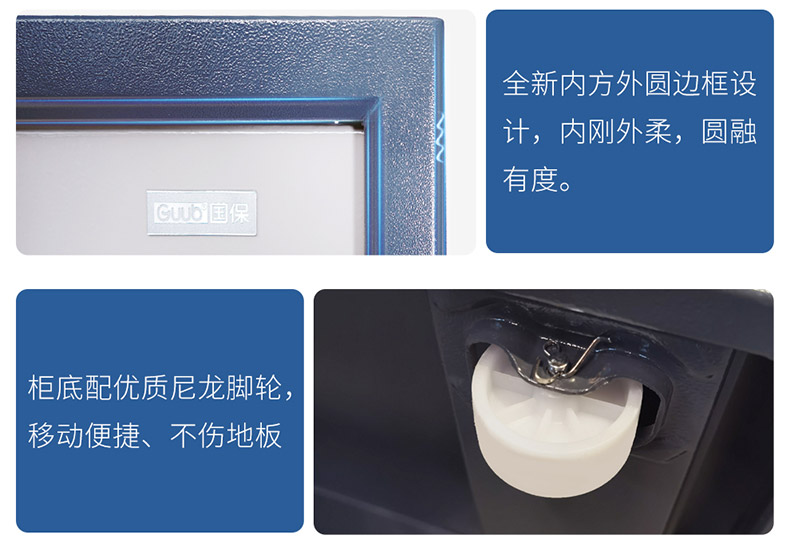 GUUB 国保

全新内方外圆边框设计，内刚外柔，圆融有度。

柜底配优质尼龙脚轮，移动便捷、不伤地板