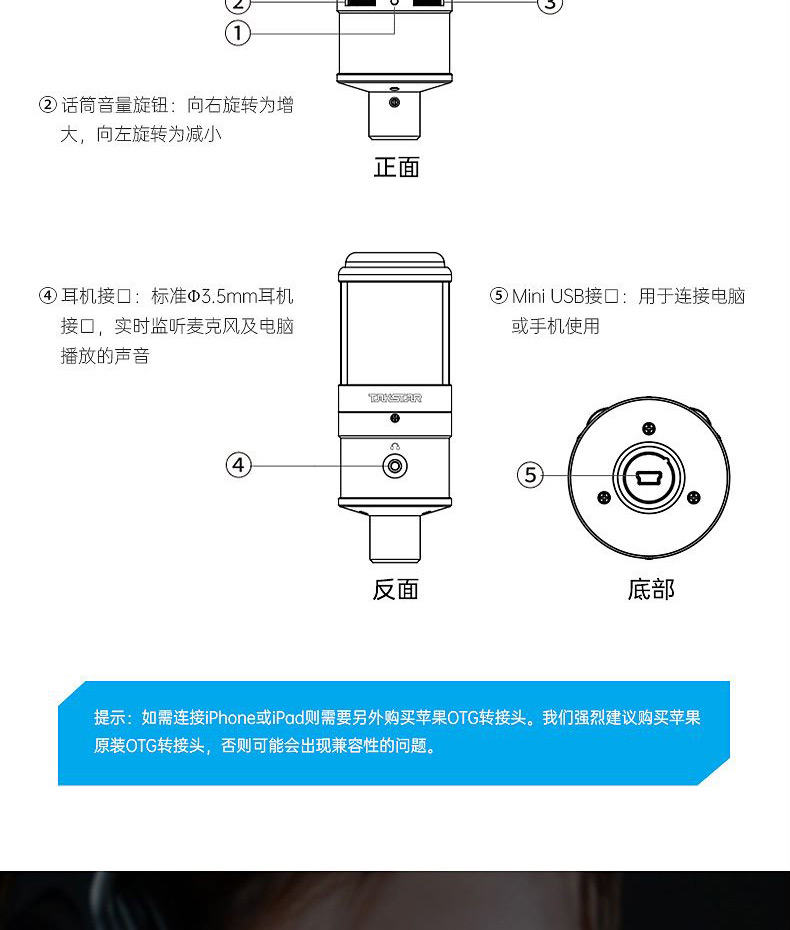 ② ③

①

② 话筒音量旋钮：向右旋转为增大，向左旋转为减小

正面

④ 耳机接口：标准Φ3.5mm耳机接口，实时监听麦克风及电脑播放的声音

⑤ Mini USB接口：用于连接电脑或手机使用

TAKSTAR

④

⑤

反面

底部

提示：如需连接iPhone或iPad则需要另外购买苹果OTG转接头。我们强烈建议购买苹果原装OTG转接头，否则可能会出现兼容性的问题。