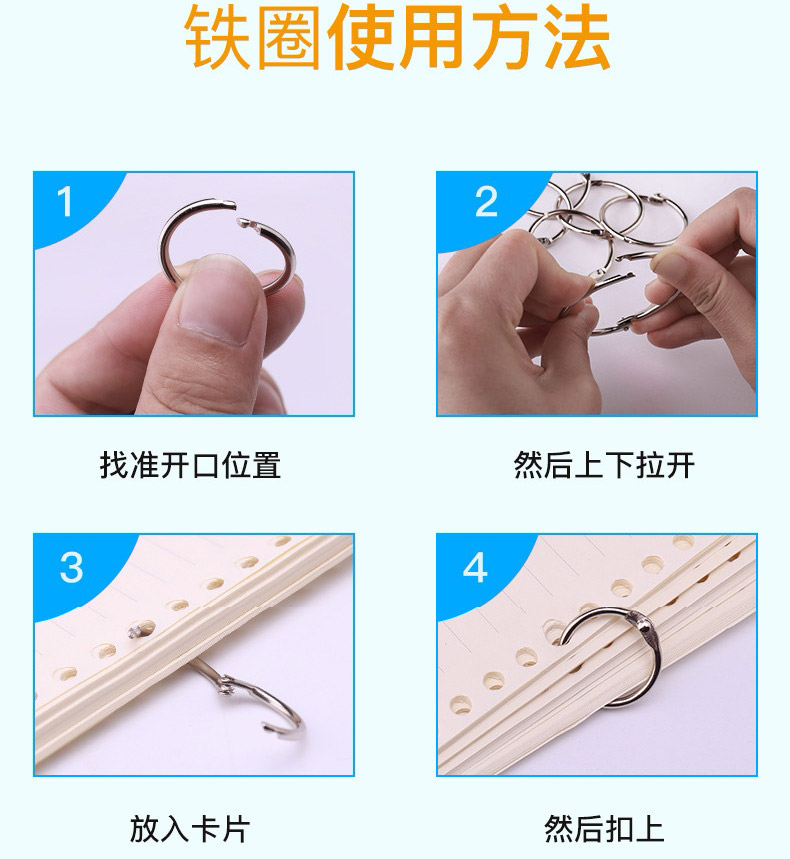 铁圈使用方法

1

找准开口位置

2

然后上下拉开

3

放入卡片

4

然后扣上