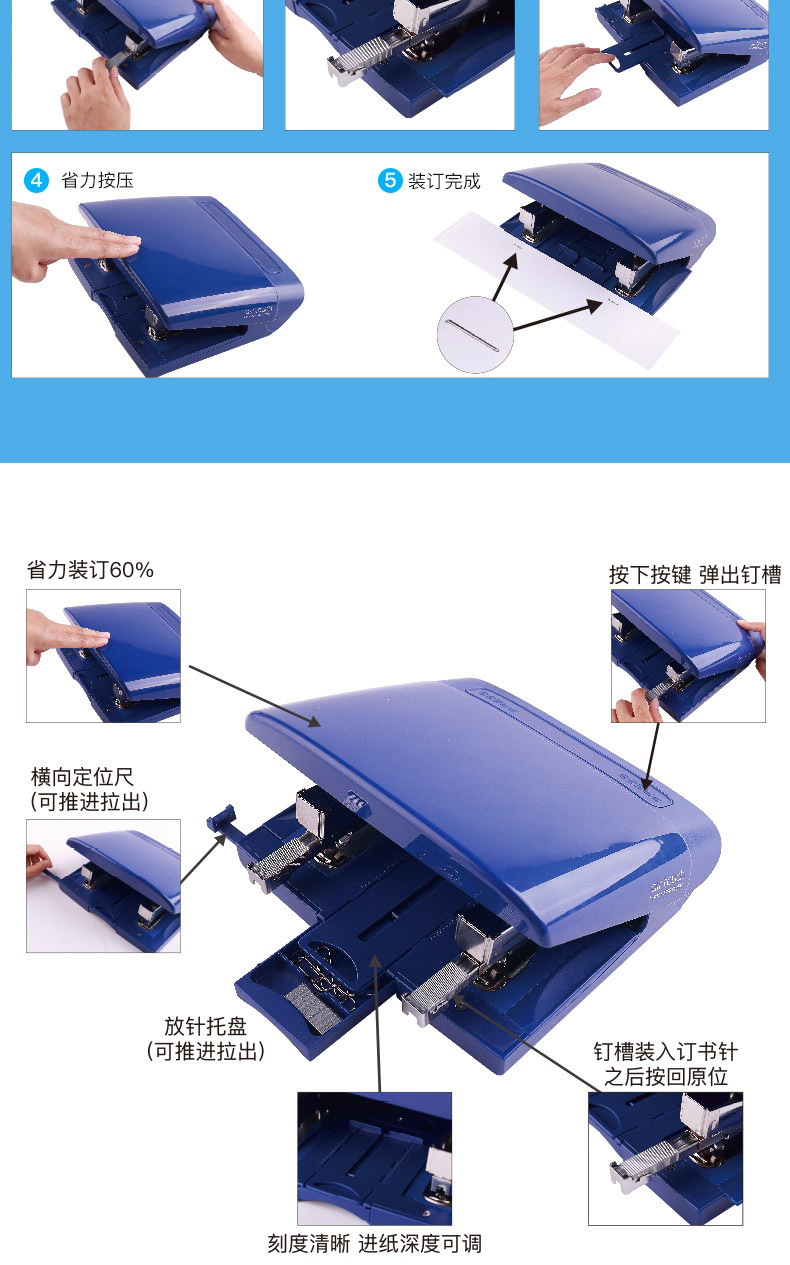 4 省力按压

5 装订完成

省力装订60%

按下按键 弹出钉槽

横向定位尺
(可推进拉出)

放针托盘
(可推进拉出)

钉槽装入订书针
之后按回原位

刻度清晰 进纸深度可调