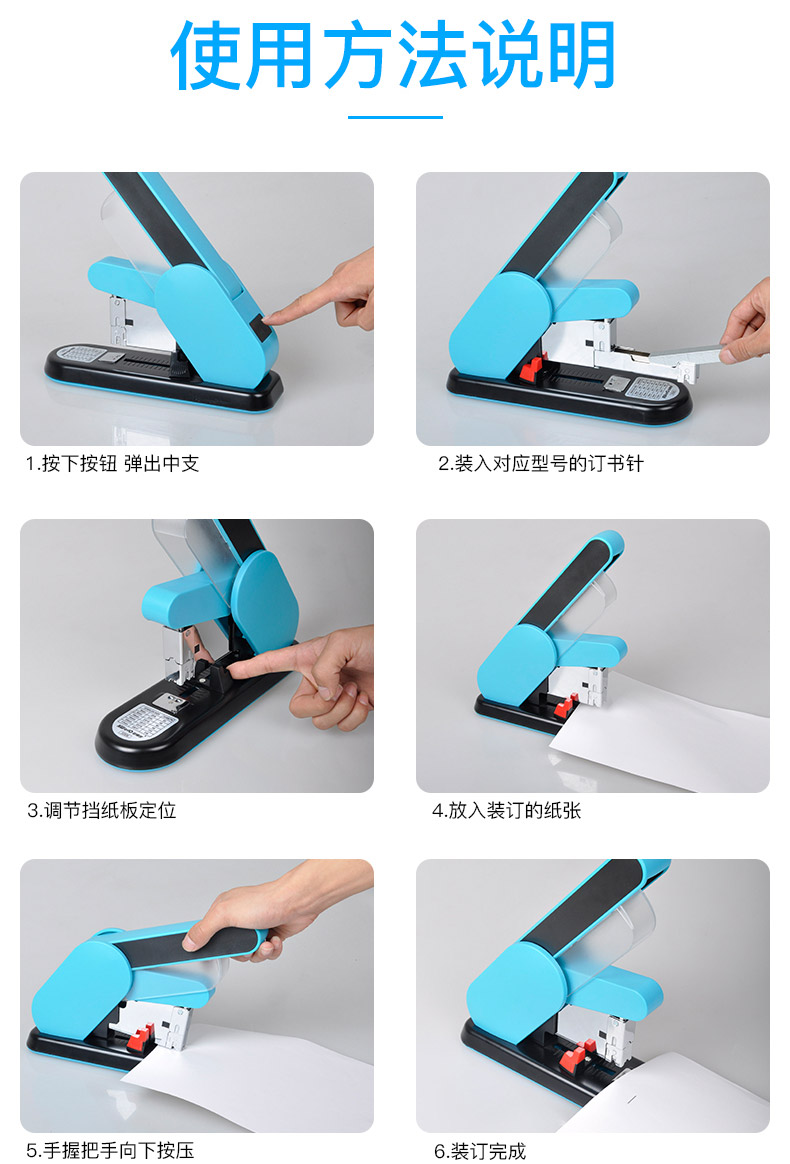 使用方法说明

1.按下按钮 弹出中支

2.装入对应型号的订书针

3.调节挡纸板定位

4.放入装订的纸张

5.手握把手向下按压

6.装订完成