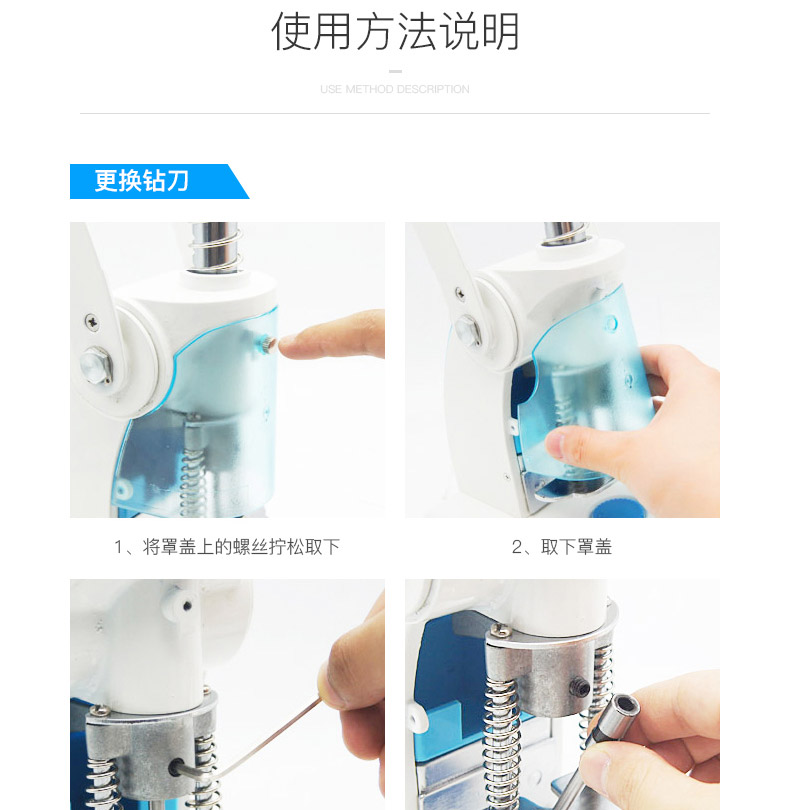 使用方法说明

USE METHOD DESCRIPTION

更换钻刀

1、将罩盖上的螺丝拧松取下

2、取下罩盖