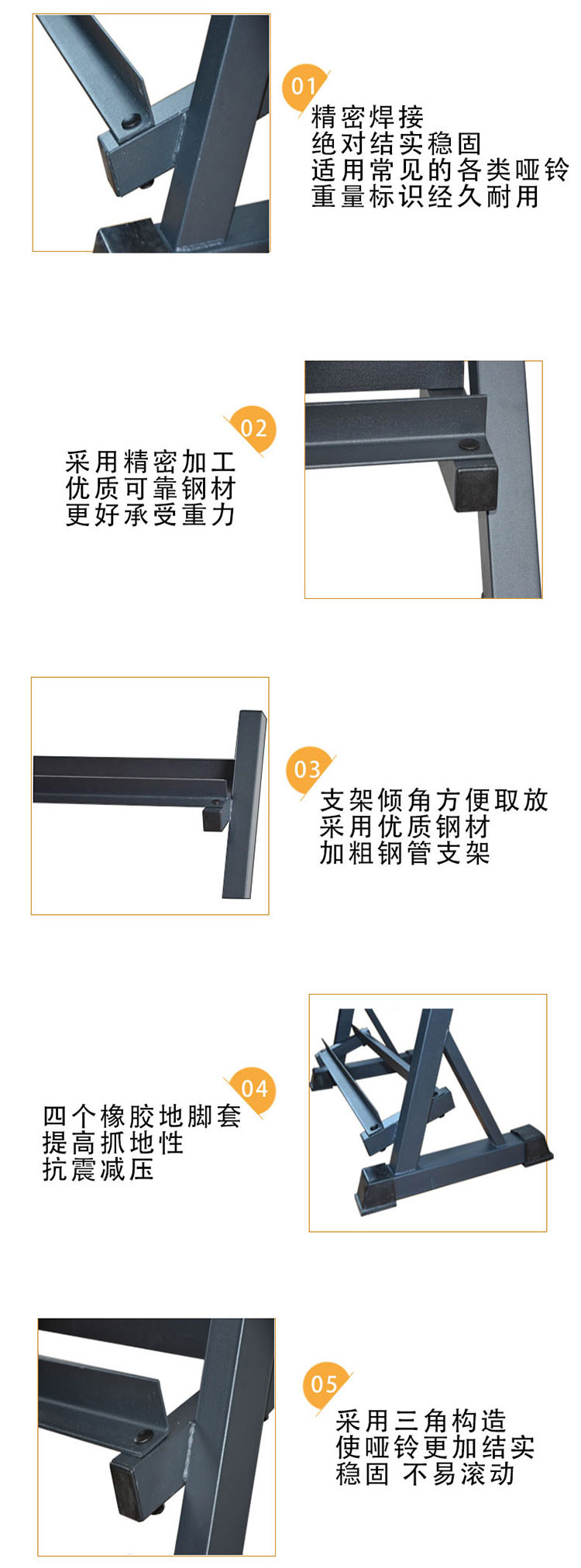 01
精密焊接
绝对结实稳固
适用常见的各类哑铃
重量标识经久耐用

02
采用精密加工
优质可靠钢材
更好承受重力

03
支架倾角方便取放
采用优质钢材
加粗钢管支架

04
四个橡胶地脚套
提高抓地性
抗震减压

05
采用三角构造
使哑铃更加结实
稳固 不易滚动