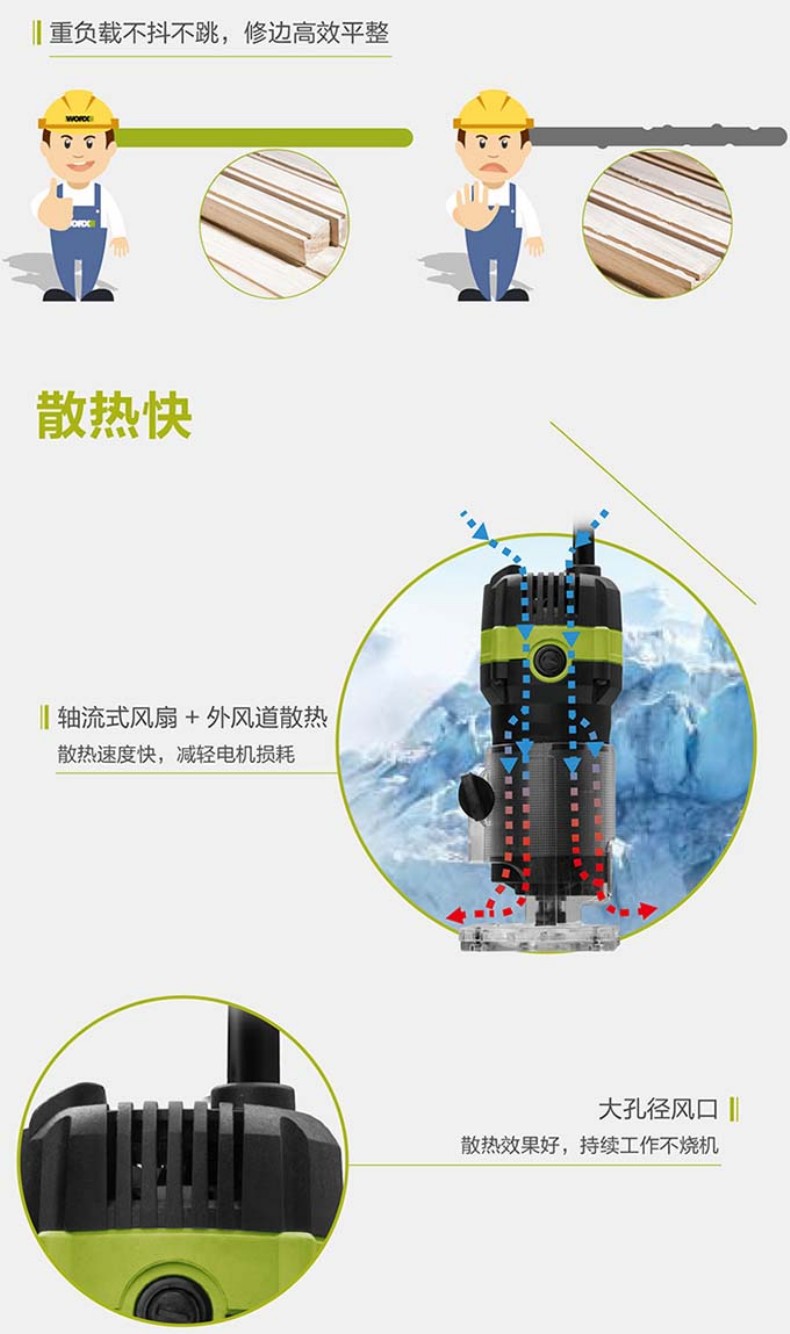 重负载不抖不跳，修边高效平整

WORX

WORX

散热快

轴流式风扇 + 外风道散热

散热速度快，减轻电机损耗

大孔径风口

散热效果好，持续工作不烧机