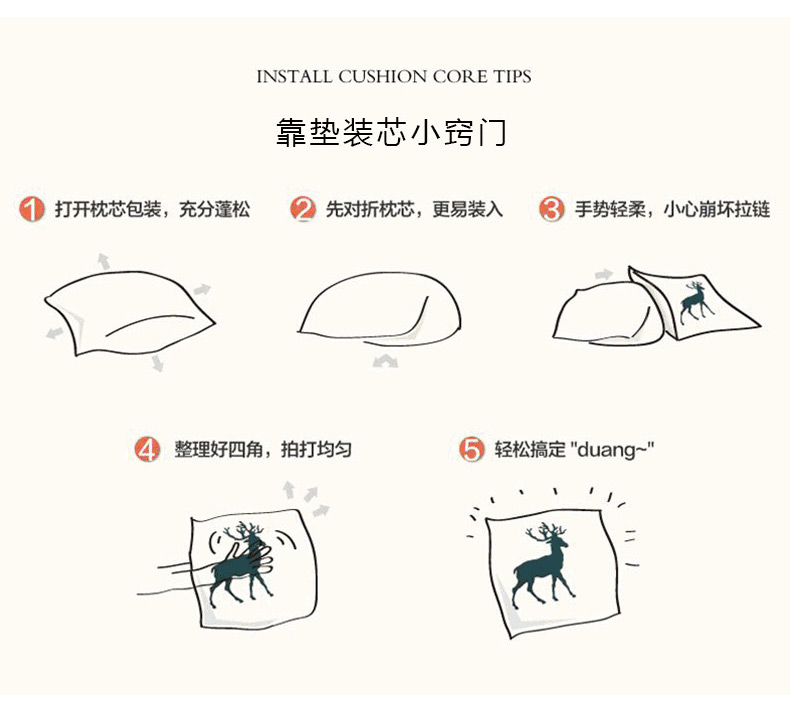 INSTALL CUSHION CORE TIPS

靠垫装芯小窍门

1 打开枕芯包装，充分蓬松

2 先对折枕芯，更易装入

3 手势轻柔，小心崩坏拉链

4 整理好四角，拍打均匀

5 轻松搞定 "duang~"