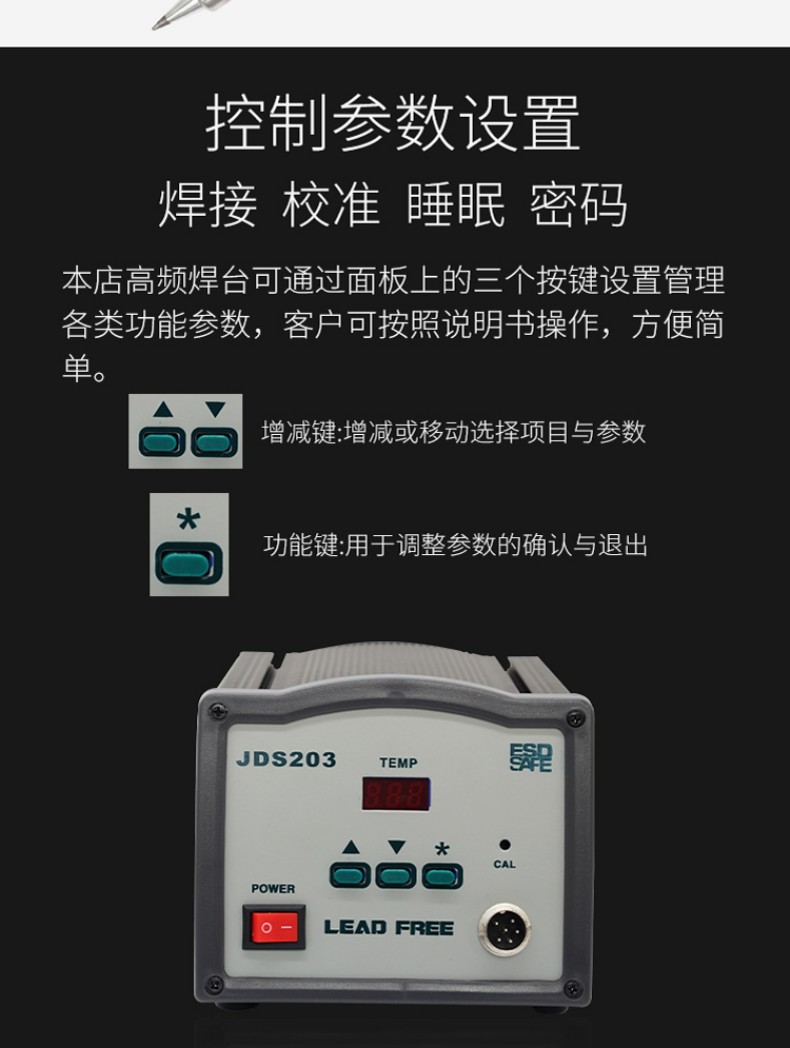 控制参数设置

焊接 校准 睡眠 密码

本店高频焊台可通过面板上的三个按键设置管理各类功能参数，客户可按照说明书操作，方便简单。

▲ ▼

增减键:增减或移动选择项目与参数

*

功能键:用于调整参数的确认与退出

JDS203

TEMP

ESD SAFE

▲ ▼ *

CAL

POWER

LEAD FREE