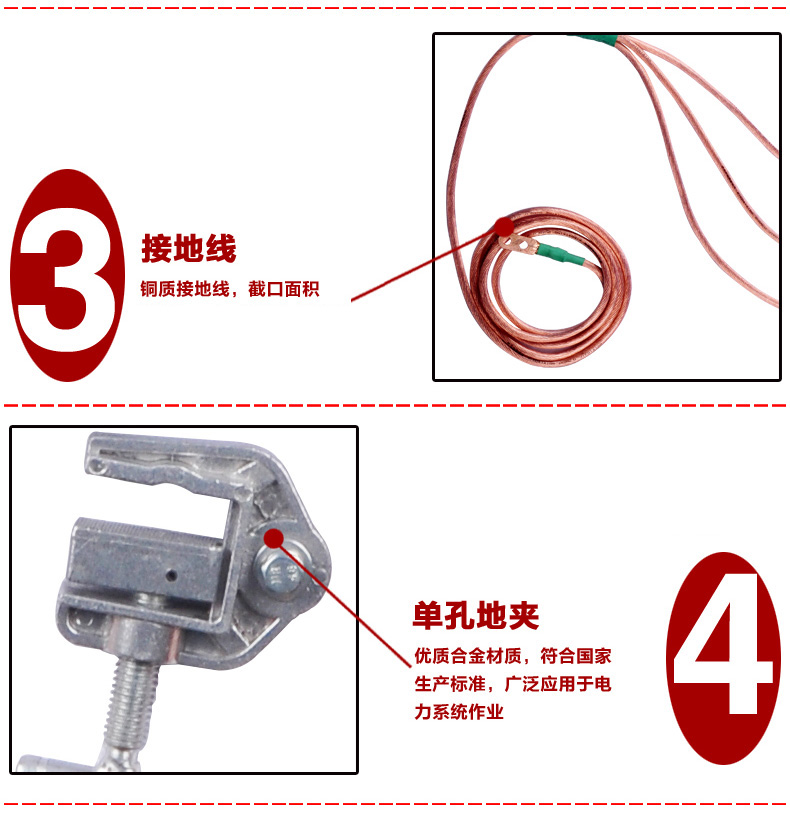 3

接地线

铜质接地线，截口面积

单孔地夹

优质合金材质，符合国家生产标准，广泛应用于电力系统作业

4