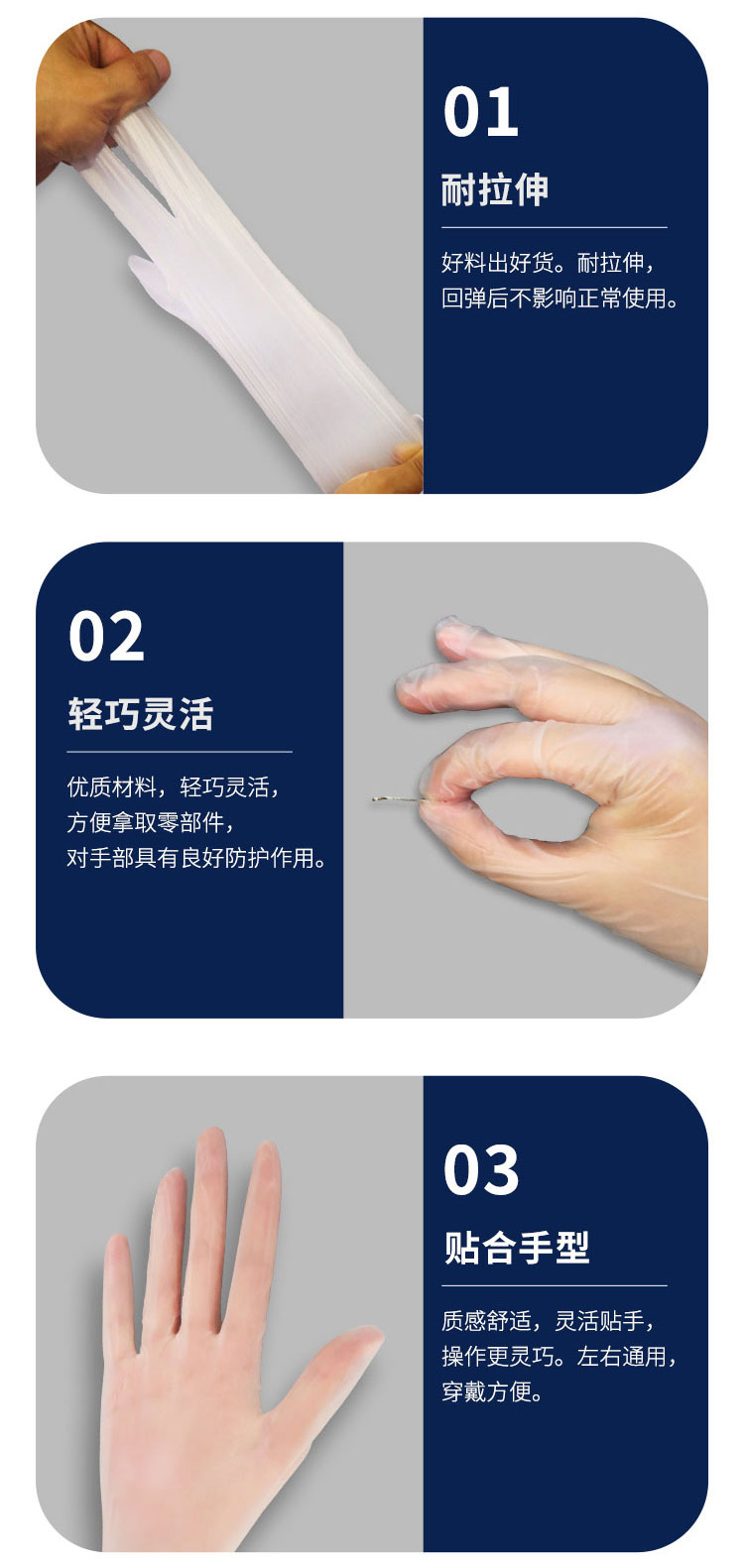 01

耐拉伸

好料出好货。耐拉伸，回弹后不影响正常使用。

02

轻巧灵活

优质材料，轻巧灵活，方便拿取零部件，对手部具有良好防护作用。

03

贴合手型

质感舒适，灵活贴手，操作更灵巧。左右通用，穿戴方便。