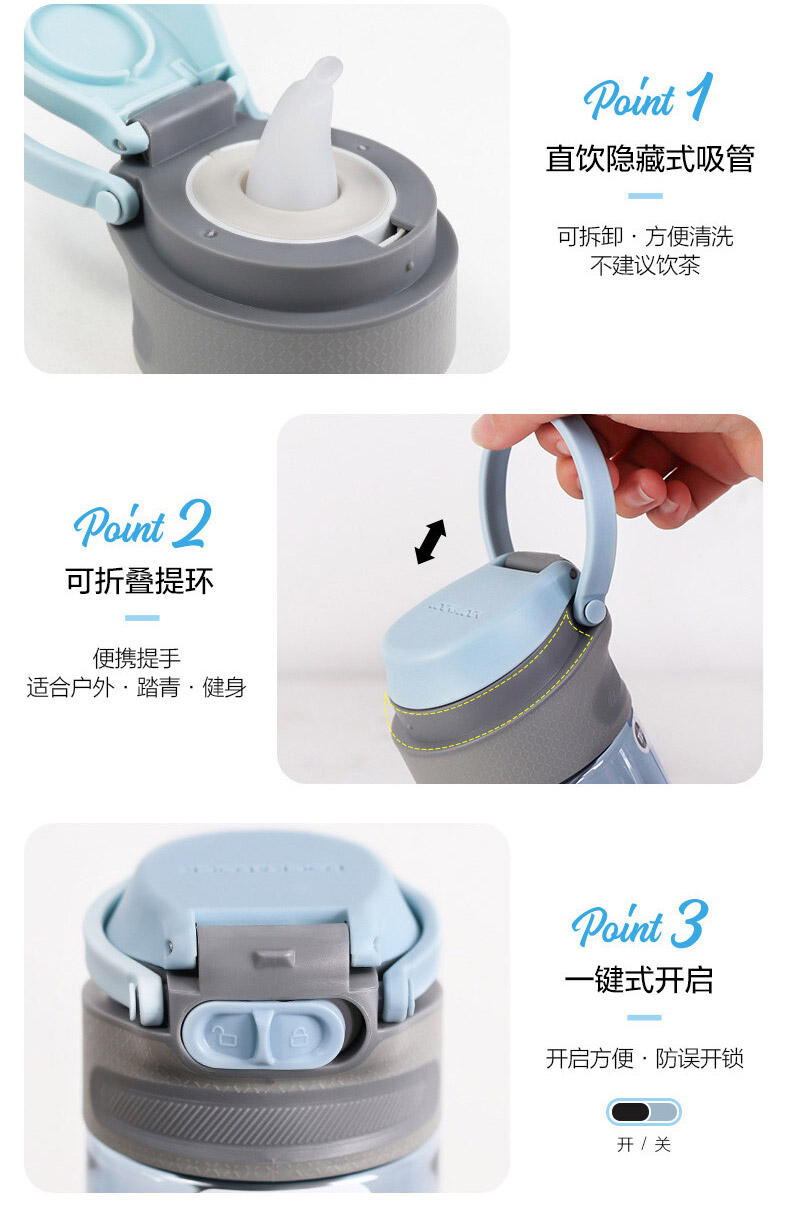 Point 1
直饮隐藏式吸管

可拆卸 · 方便清洗
不建议饮茶

Point 2
可折叠提环

便携提手
适合户外 · 踏青 · 健身

Point 3
一键式开启

开启方便 · 防误开锁

开 / 关