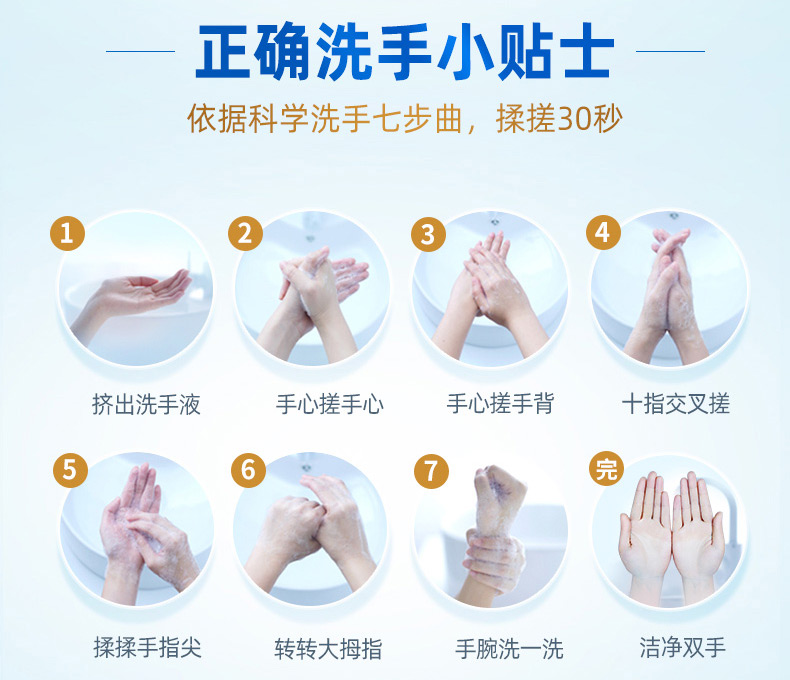 正确洗手小贴士

依据科学洗手七步曲，揉搓30秒

1
挤出洗手液

2
手心搓手心

3
手心搓手背

4
十指交叉搓

5
揉揉手指尖

6
转转大拇指

7
手腕洗一洗

完
洁净双手