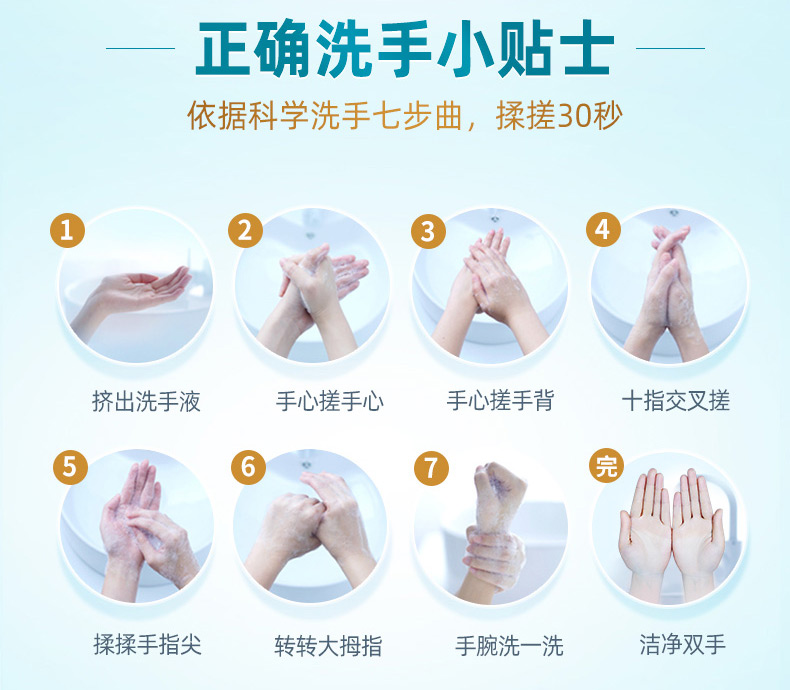 正确洗手小贴士

依据科学洗手七步曲，揉搓30秒

1
挤出洗手液

2
手心搓手心

3
手心搓手背

4
十指交叉搓

5
揉揉手指尖

6
转转大拇指

7
手腕洗一洗

完
洁净双手