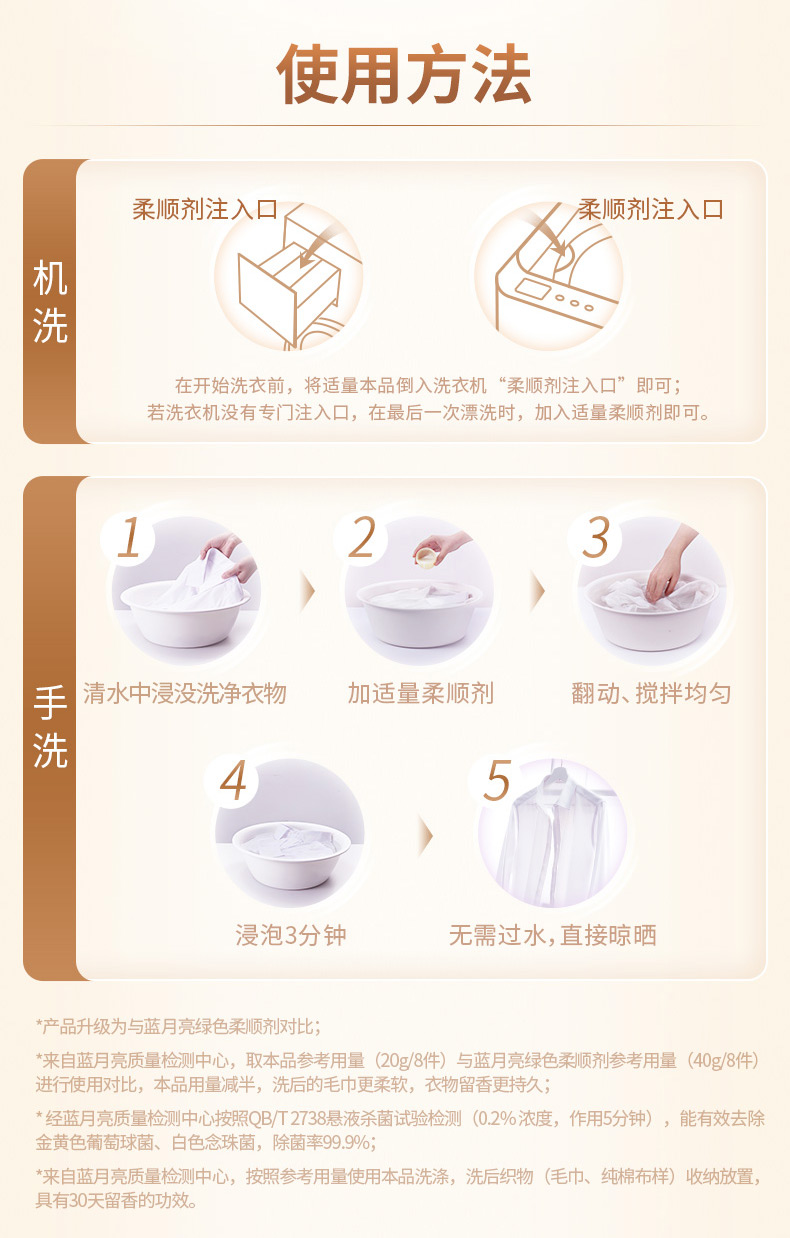 使用方法

机洗

柔顺剂注入口

柔顺剂注入口

在开始洗衣前，将适量本品倒入洗衣机“柔顺剂注入口”即可；
若洗衣机没有专门注入口，在最后一次漂洗时，加入适量柔顺剂即可。

手洗

1
清水中浸没洗净衣物

2
加适量柔顺剂

3
翻动、搅拌均匀

4
浸泡3分钟

5
无需过水，直接晾晒

*产品升级为与蓝月亮绿色柔顺剂对比；

*来自蓝月亮质量检测中心，取本品参考用量（20g/8件）与蓝月亮绿色柔顺剂参考用量（40g/8件）进行使用对比，本品用量减半，洗后的毛巾更柔软，衣物留香更持久；

* 经蓝月亮质量检测中心按照QB/T 2738悬液杀菌试验检测（0.2% 浓度，作用5分钟），能有效去除金黄色葡萄球菌、白色念珠菌，除菌率99.9%；

*来自蓝月亮质量检测中心，按照参考用量使用本品洗涤，洗后织物（毛巾、纯棉布样）收纳放置，具有30天留香的功效。