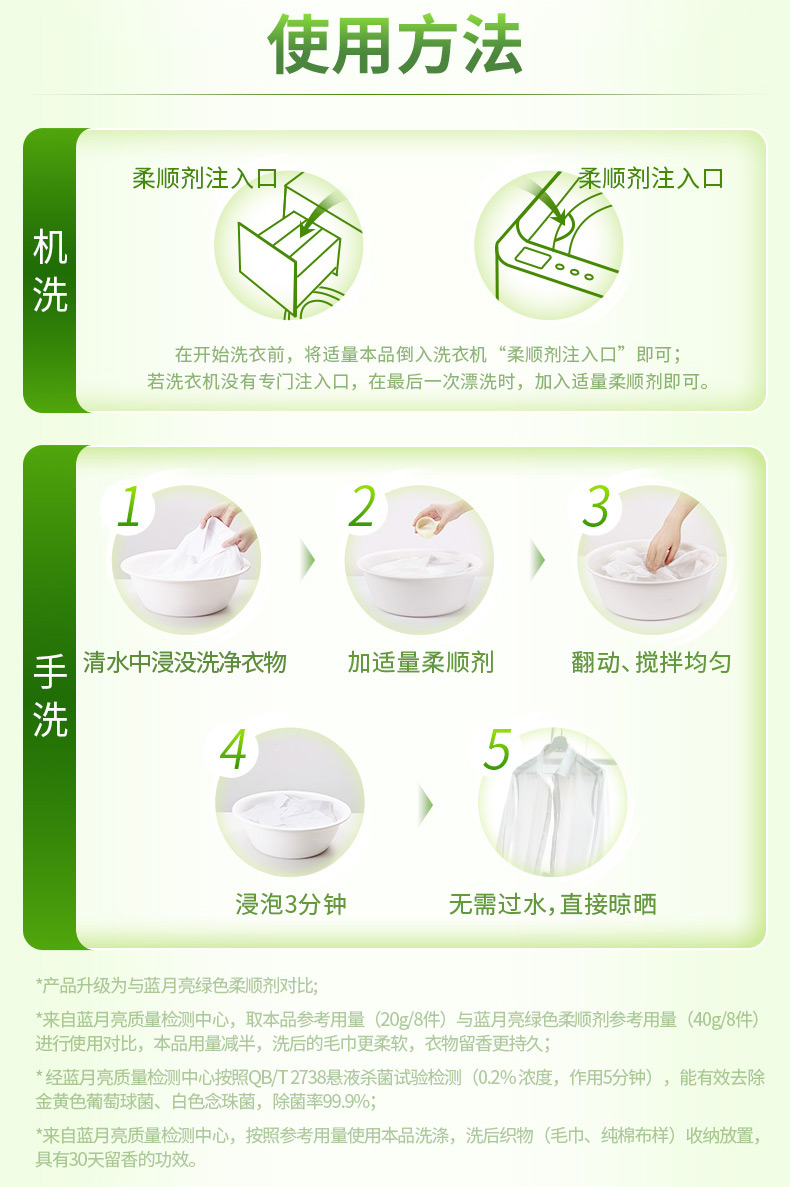 使用方法

机洗

柔顺剂注入口

柔顺剂注入口

在开始洗衣前，将适量本品倒入洗衣机“柔顺剂注入口”即可；
若洗衣机没有专门注入口，在最后一次漂洗时，加入适量柔顺剂即可。

手洗

1
清水中浸没洗净衣物

2
加适量柔顺剂

3
翻动、搅拌均匀

4
浸泡3分钟

5
无需过水，直接晾晒

*产品升级为与蓝月亮绿色柔顺剂对比；

*来自蓝月亮质量检测中心，取本品参考用量（20g/8件）与蓝月亮绿色柔顺剂参考用量（40g/8件）进行使用对比，本品用量减半，洗后的毛巾更柔软，衣物留香更持久；

* 经蓝月亮质量检测中心按照QB/T 2738悬液杀菌试验检测（0.2% 浓度，作用5分钟），能有效去除金黄色葡萄球菌、白色念珠菌，除菌率99.9%；

*来自蓝月亮质量检测中心，按照参考用量使用本品洗涤，洗后织物（毛巾、纯棉布样）收纳放置，具有30天留香的功效。