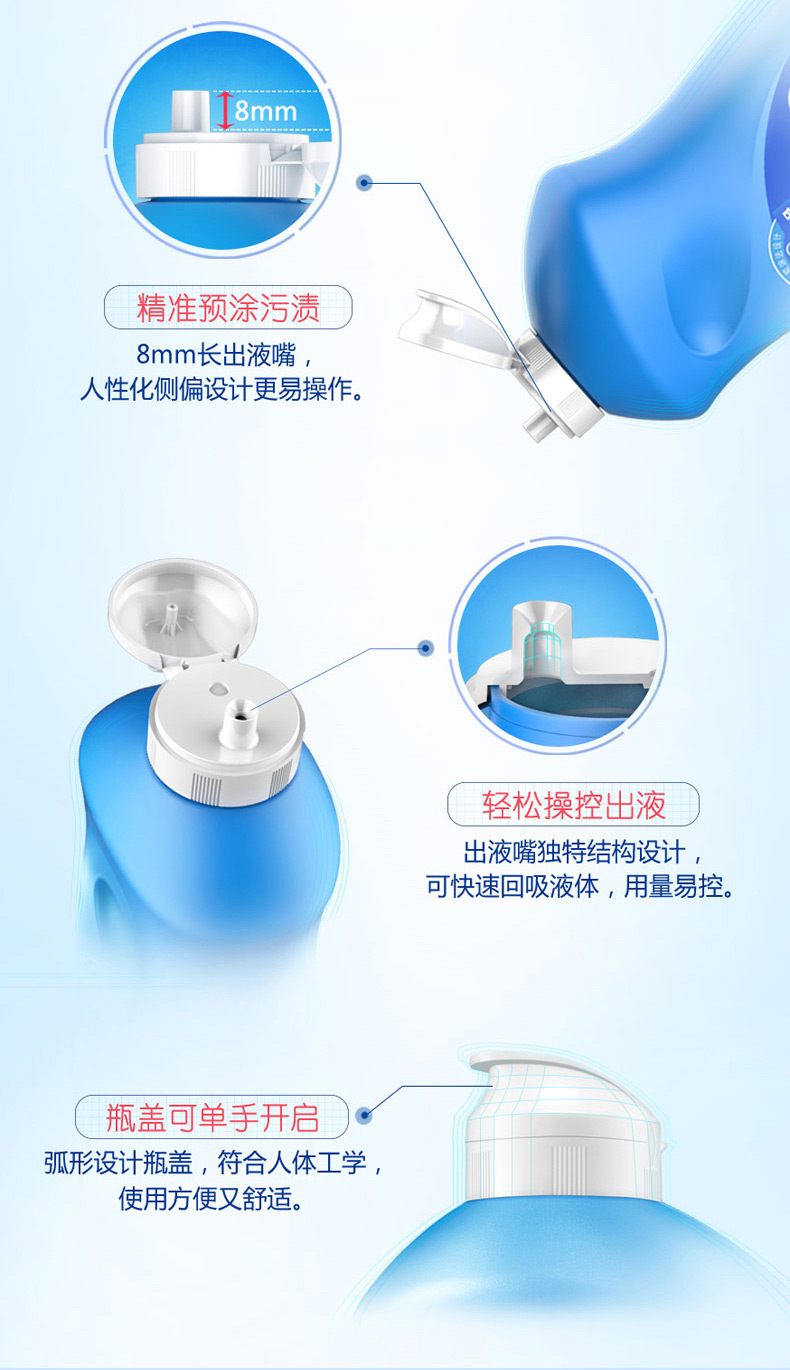 8mm

精准预涂污渍

8mm长出液嘴，
人性化侧偏设计更易操作。

轻松操控出液

出液嘴独特结构设计，
可快速回吸液体，用量易控。

瓶盖可单手开启

弧形设计瓶盖，符合人体工学，
使用方便又舒适。