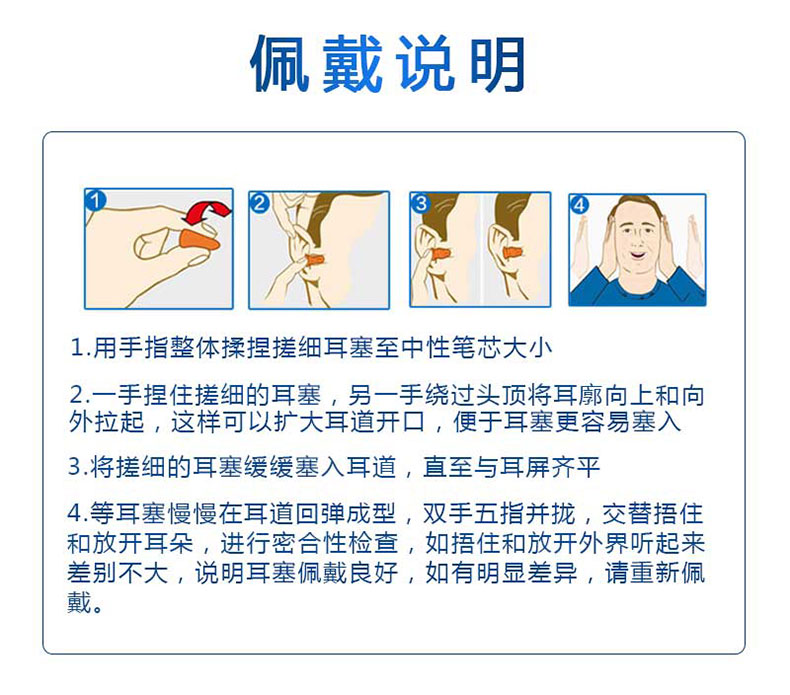 佩戴说明

1

2

3

4

1.用手指整体揉捏搓细耳塞至中性笔芯大小

2.一手捏住搓细的耳塞，另一手绕过头顶将耳廓向上和向外拉起，这样可以扩大耳道开口，便于耳塞更容易塞入

3.将搓细的耳塞缓缓塞入耳道，直至与耳屏齐平

4.等耳塞慢慢在耳道回弹成型，双手五指并拢，交替捂住和放开耳朵，进行密合性检查，如捂住和放开外界听起来差别不大，说明耳塞佩戴良好，如有明显差异，请重新佩戴。