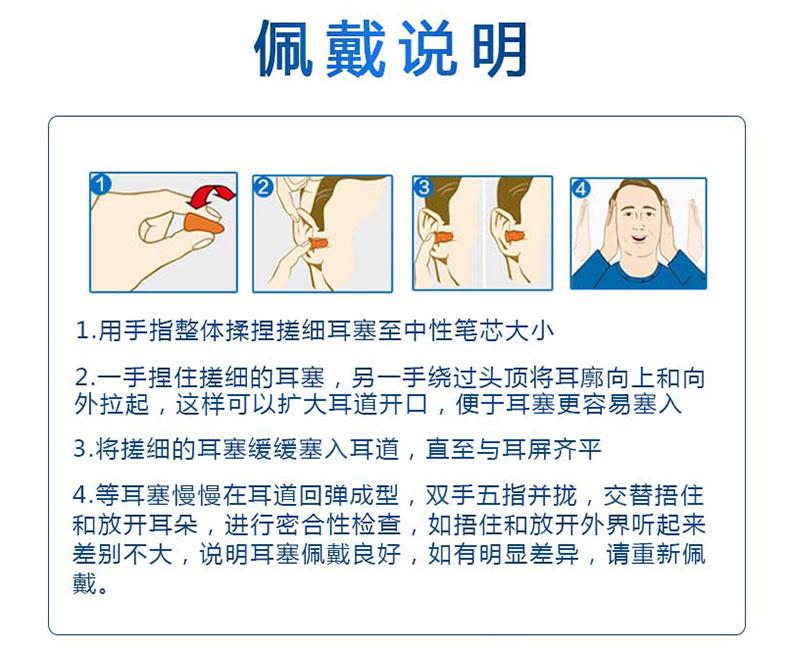 佩戴说明

1

2

3

4

1.用手指整体揉捏搓细耳塞至中性笔芯大小

2.一手捏住搓细的耳塞，另一手绕过头顶将耳廓向上和向外拉起，这样可以扩大耳道开口，便于耳塞更容易塞入

3.将搓细的耳塞缓缓塞入耳道，直至与耳屏齐平

4.等耳塞慢慢在耳道回弹成型，双手五指并拢，交替捂住和放开耳朵，进行密合性检查，如捂住和放开外界听起来差别不大，说明耳塞佩戴良好，如有明显差异，请重新佩戴。