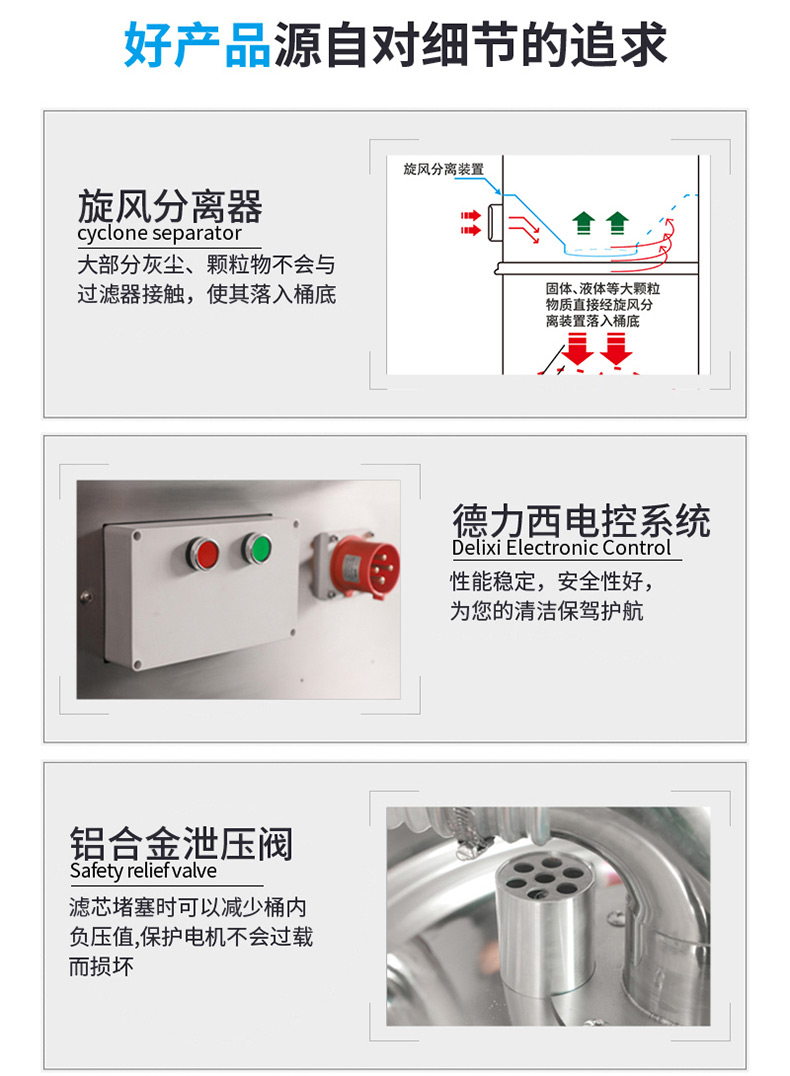 好产品源自对细节的追求

旋风分离器
cyclone separator
大部分灰尘、颗粒物不会与过滤器接触，使其落入桶底

旋风分离装置

固体、液体等大颗粒物质直接经旋风分离装置落入桶底

德力西电控系统
Delixi Electronic Control
性能稳定，安全性好，为您的清洁保驾护航

铝合金泄压阀
Safety relief valve
滤芯堵塞时可以减少桶内负压值,保护电机不会过载而损坏