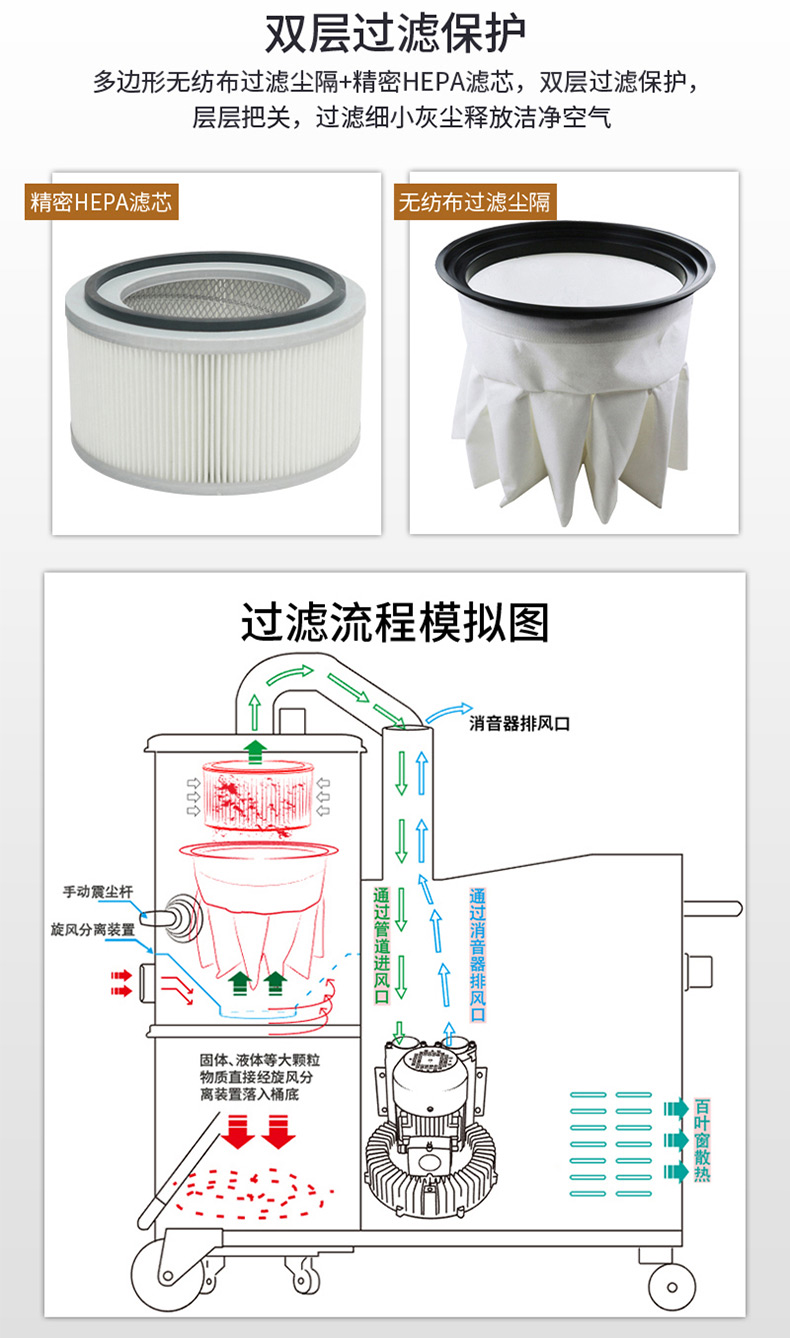 双层过滤保护

多边形无纺布过滤尘隔+精密HEPA滤芯，双层过滤保护，层层把关，过滤细小灰尘释放洁净空气

精密HEPA滤芯

无纺布过滤尘隔

过滤流程模拟图

消音器排风口

手动震尘杆

旋风分离装置

通过管道进风口

通过消音器排风口

固体、液体等大颗粒物质直接经旋风分离装置落入桶底

百叶窗散热