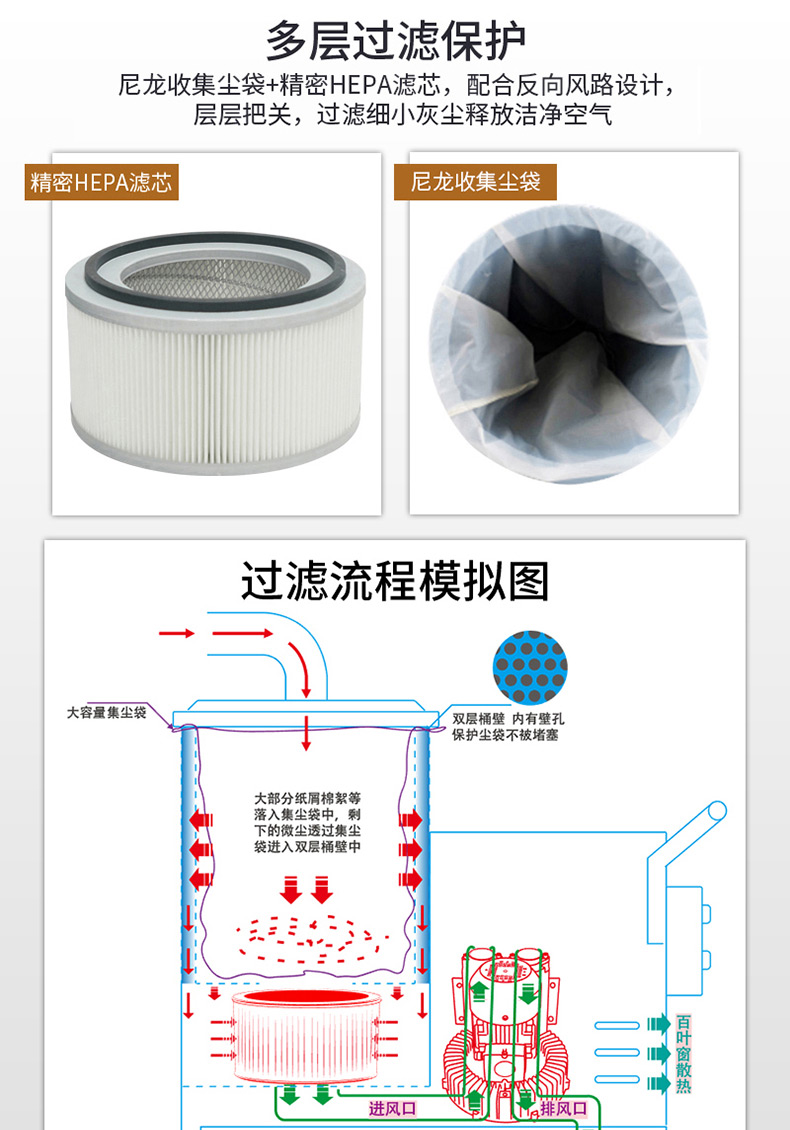 多层过滤保护

尼龙收集尘袋+精密HEPA滤芯，配合反向风路设计，层层把关，过滤细小灰尘释放洁净空气

精密HEPA滤芯

尼龙收集尘袋

过滤流程模拟图

大容量集尘袋

双层桶壁 内有壁孔 保护尘袋不被堵塞

大部分纸屑棉絮等落入集尘袋中，剩下的微尘透过集尘袋进入双层桶壁中

百叶窗散热

进风口

排风口