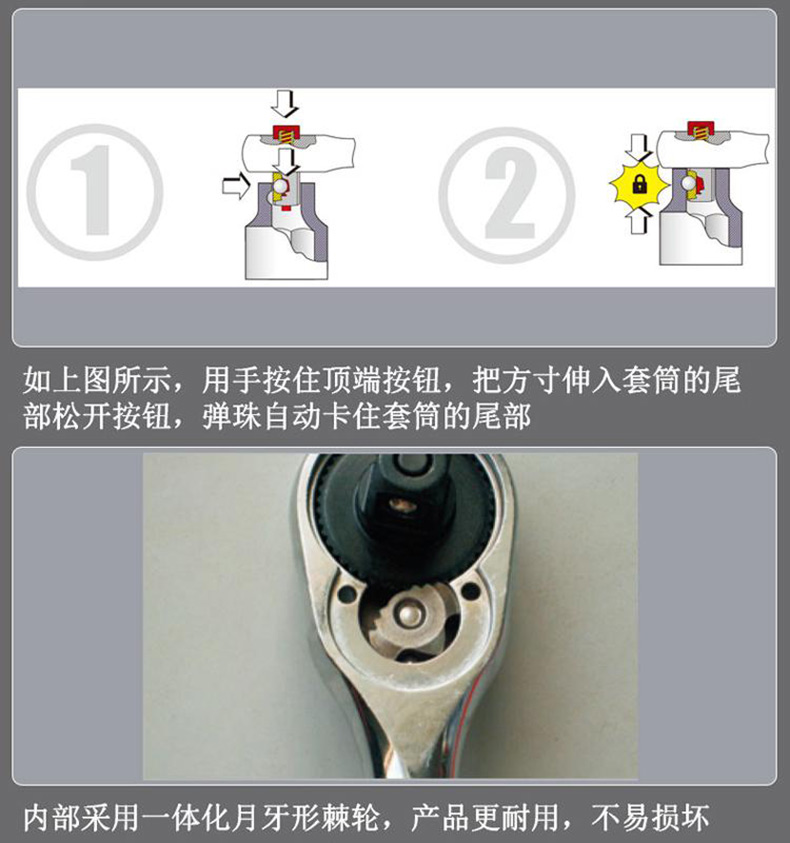 ①

②

如上图所示，用手按住顶端按钮，把方寸伸入套筒的尾部松开按钮，弹珠自动卡住套筒的尾部

内部采用一体化月牙形棘轮，产品更耐用，不易损坏