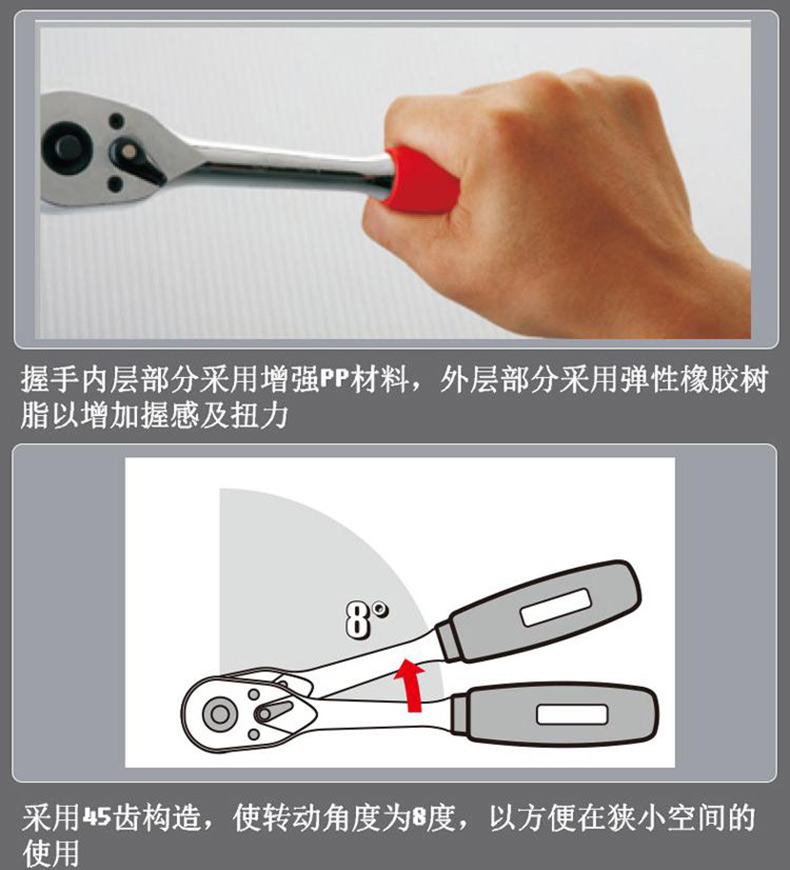 握手内层部分采用增强PP材料，外层部分采用弹性橡胶树脂以增加握感及扭力

8°

采用45齿构造，使转动角度为8度，以方便在狭小空间的使用