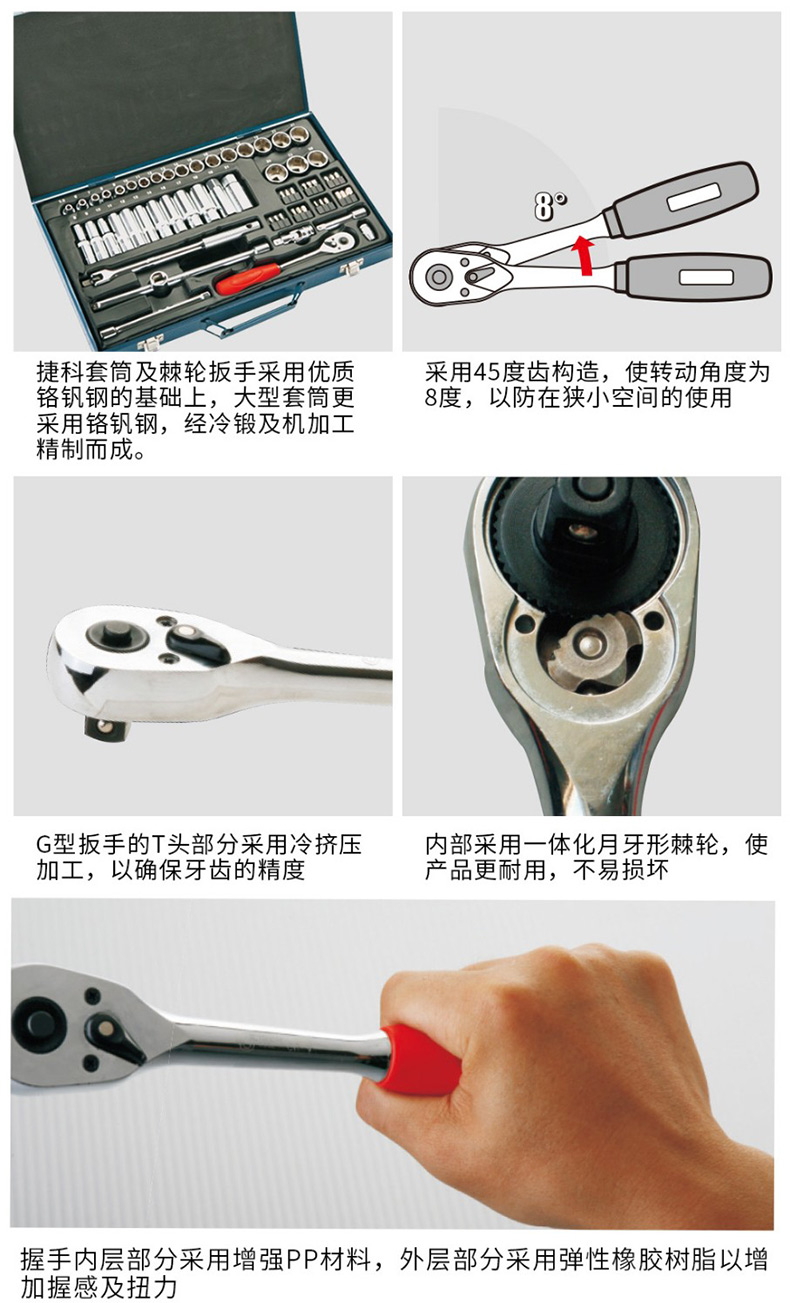 捷科套筒及棘轮扳手采用优质铬钒钢的基础上，大型套筒更采用铬钒钢，经冷锻及机加工精制而成。

8°

采用45度齿构造，使转动角度为8度，以防在狭小空间的使用

G型扳手的T头部分采用冷挤压加工，以确保牙齿的精度

内部采用一体化月牙形棘轮，使产品更耐用，不易损坏

握手内层部分采用增强PP材料，外层部分采用弹性橡胶树脂以增加握感及扭力