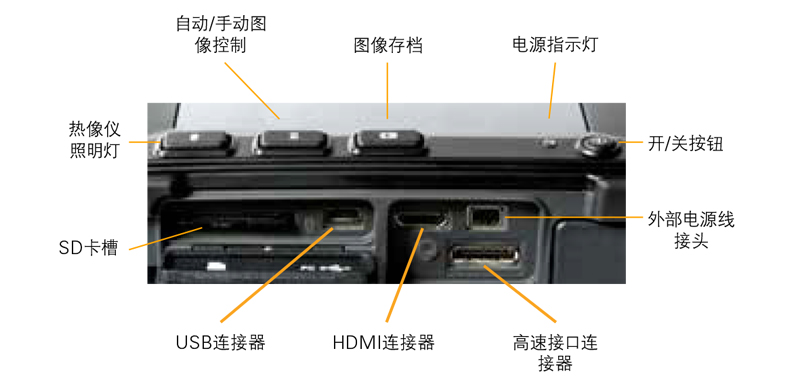 自动/手动图像控制

图像存档

电源指示灯

热像仪照明灯

开/关按钮

SD卡槽

外部电源线接头

USB连接器

HDMI连接器

高速接口连接器