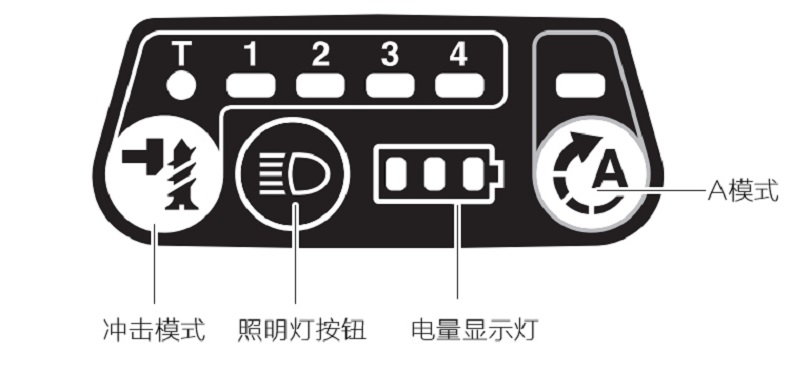 T 1 2 3 4

A

A模式

冲击模式 照明灯按钮 电量显示灯