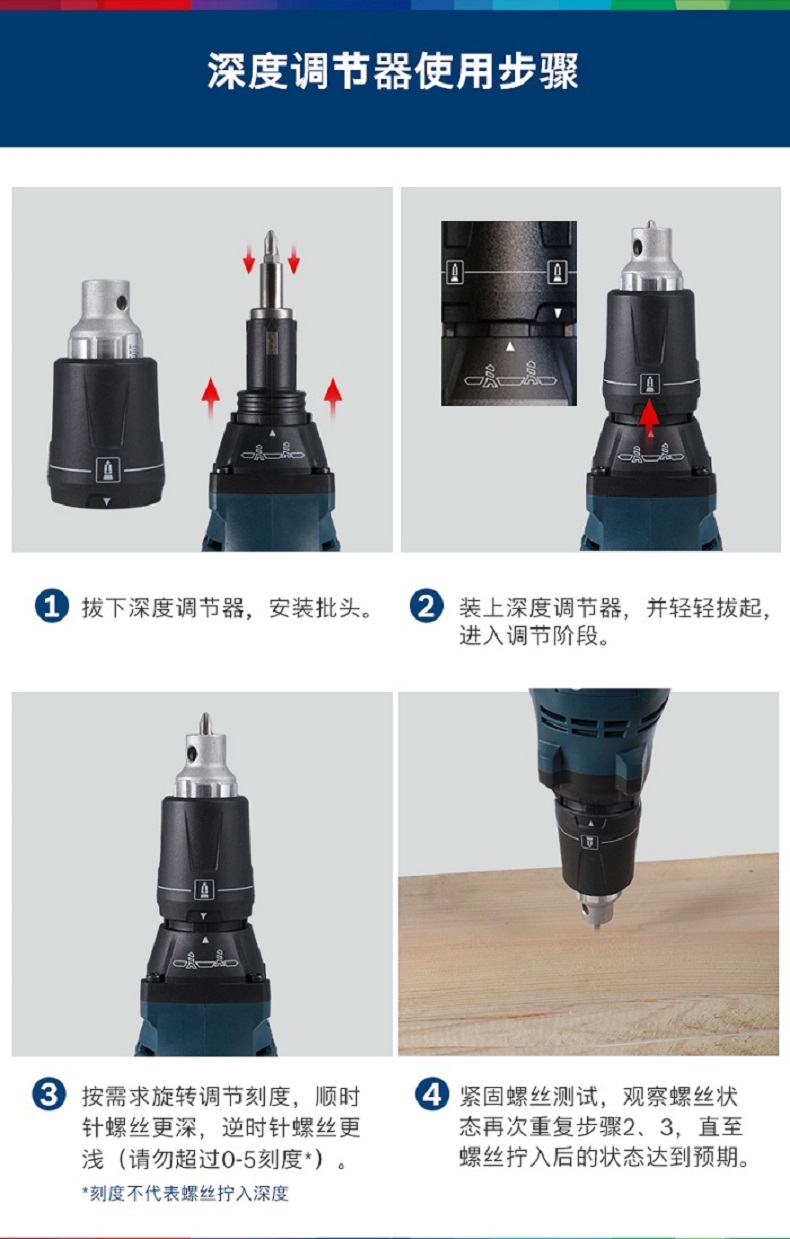 深度调节器使用步骤

1 拔下深度调节器，安装批头。

2 装上深度调节器，并轻轻拔起，进入调节阶段。

3 按需求旋转调节刻度，顺时针螺丝更深，逆时针螺丝更浅（请勿超过0-5刻度*）。
*刻度不代表螺丝拧入深度

4 紧固螺丝测试，观察螺丝状态再次重复步骤2、3，直至螺丝拧入后的状态达到预期。