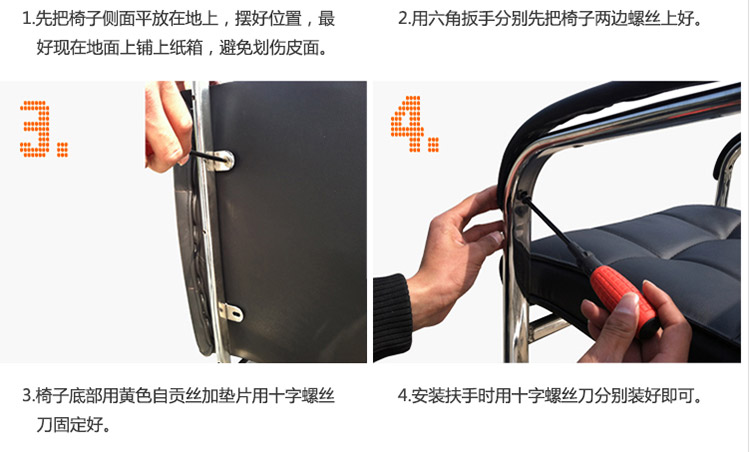 1.先把椅子侧面平放在地上，摆好位置，最好现在地面上铺上纸箱，避免划伤皮面。

2.用六角扳手分别先把椅子两边螺丝上好。

3.

4.

3.椅子底部用黄色自贡丝加垫片用十字螺丝刀固定好。

4.安装扶手时用十字螺丝刀分别装好即可。