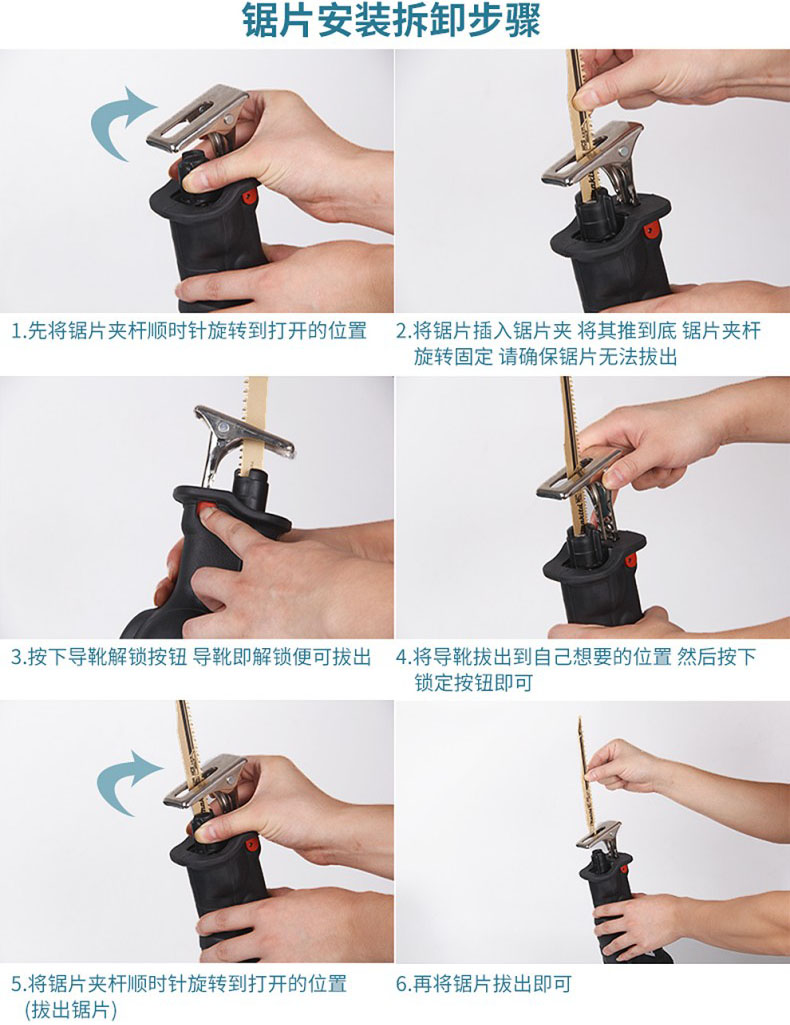 锯片安装拆卸步骤

1.先将锯片夹杆顺时针旋转到打开的位置

2.将锯片插入锯片夹 将其推到底 锯片夹杆旋转固定 请确保锯片无法拔出

3.按下导靴解锁按钮 导靴即解锁便可拔出

4.将导靴拔出到自己想要的位置 然后按下锁定按钮即可

5.将锯片夹杆顺时针旋转到打开的位置 (拔出锯片)

6.再将锯片拔出即可